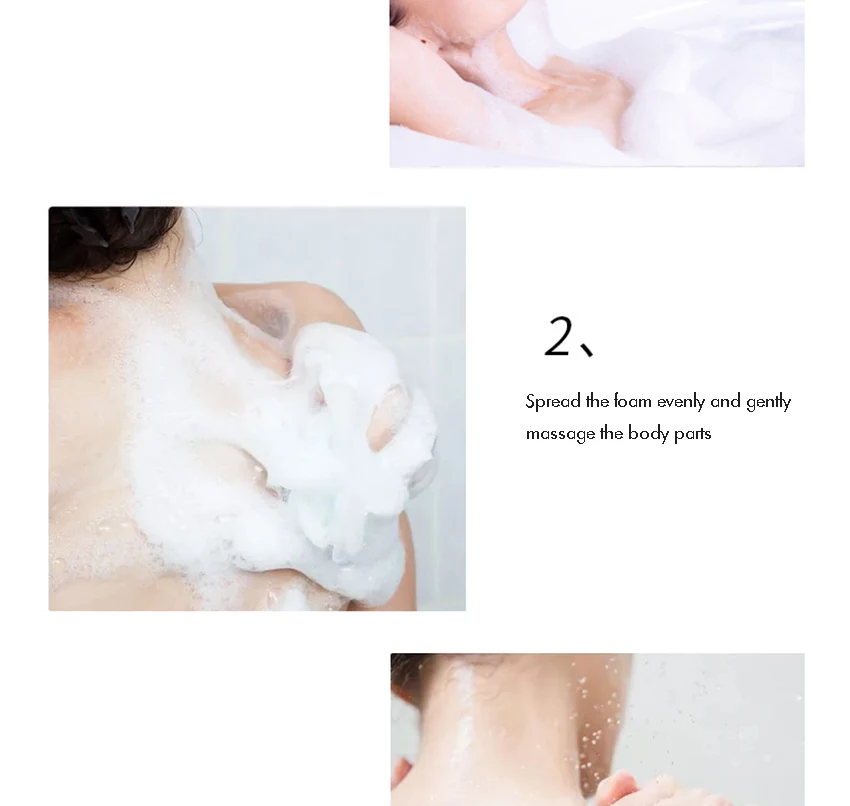 2、

Spread the foam evenly and gently massage the body parts