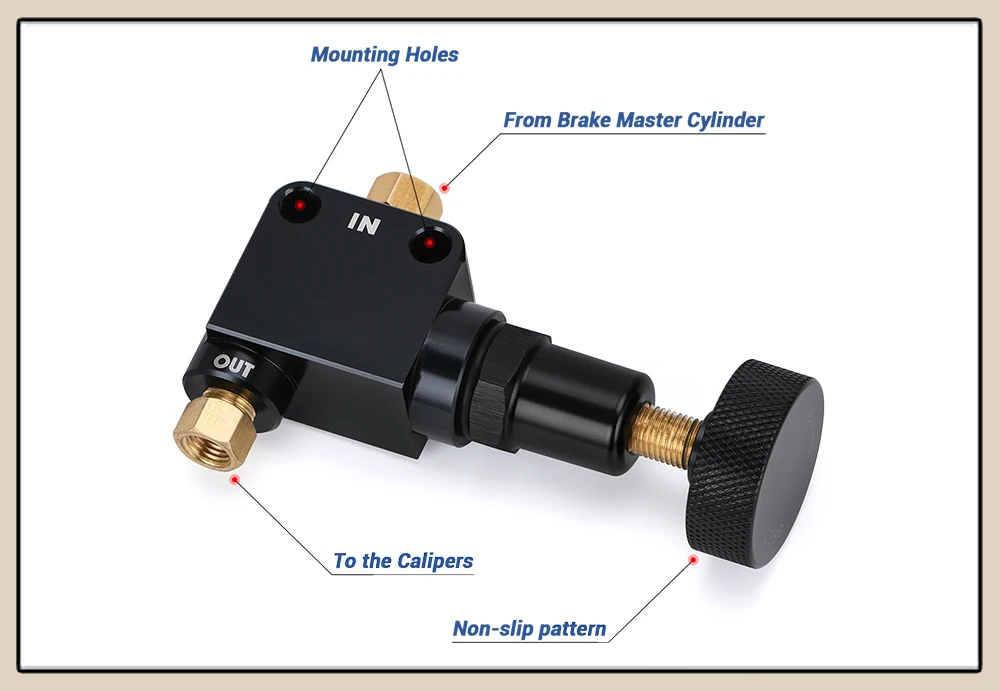 Mounting Holes

From Brake Master Cylinder

IN

OUT

To the Calipers

Non-slip pattern