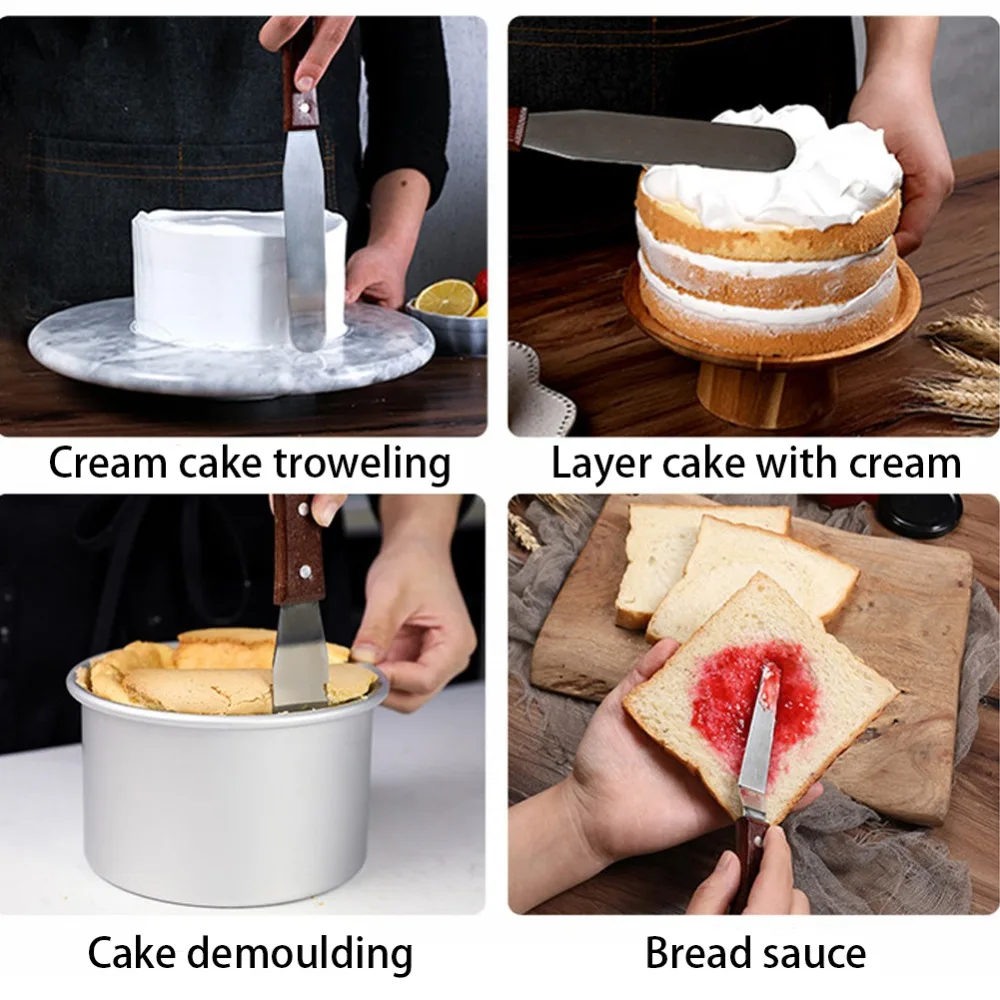 Cream cake troweling

Layer cake with cream

Cake demoulding

Bread sauce