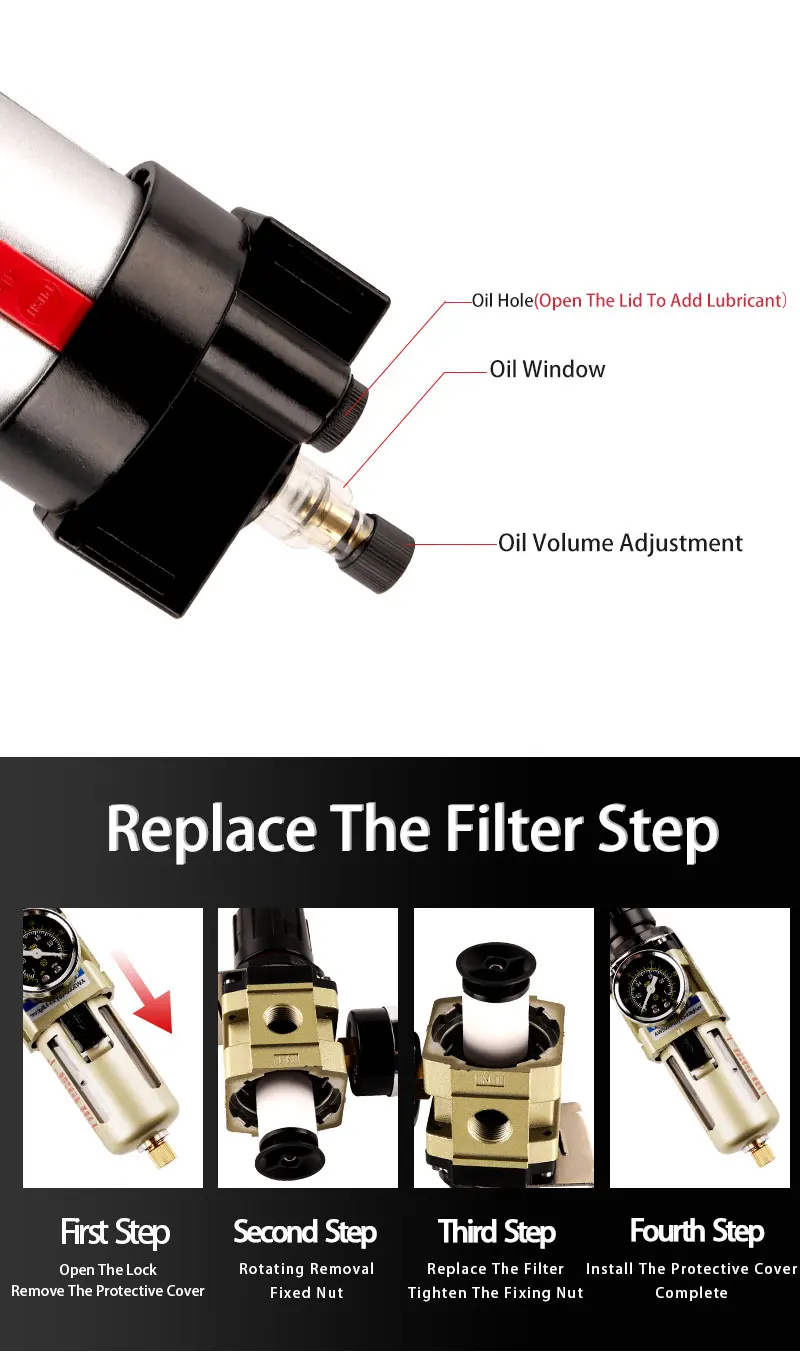 Oil Hole(Open The Lid To Add Lubricant)

Oil Window

Oil Volume Adjustment

Replace The Filter Step

First Step
Open The Lock
Remove The Protective Cover

Second Step
Rotating Removal
Fixed Nut

Third Step
Replace The Filter
Tighten The Fixing Nut

Fourth Step
Install The Protective Cover
Complete