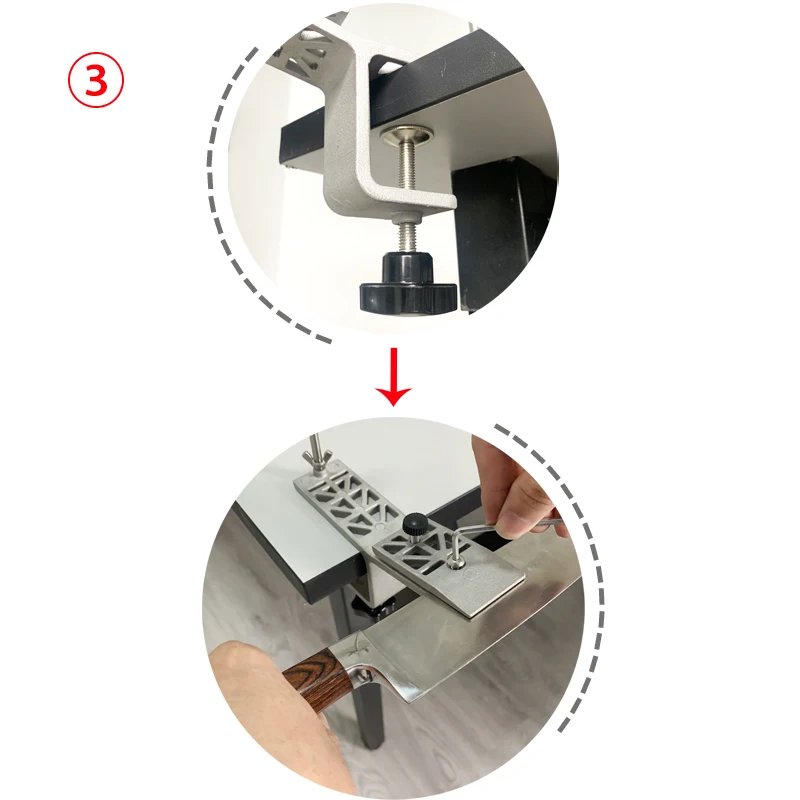 ③