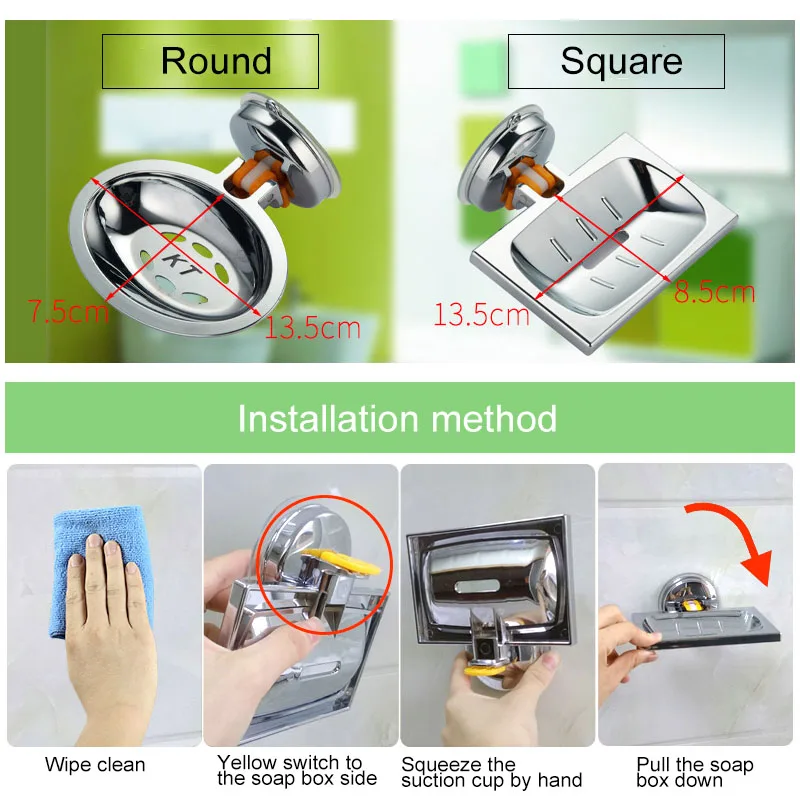 Round

KT

7.5cm

13.5cm

Square

13.5cm

8.5cm

Installation method

Wipe clean

Yellow switch to the soap box side

Squeeze the suction cup by hand

Pull the soap box down