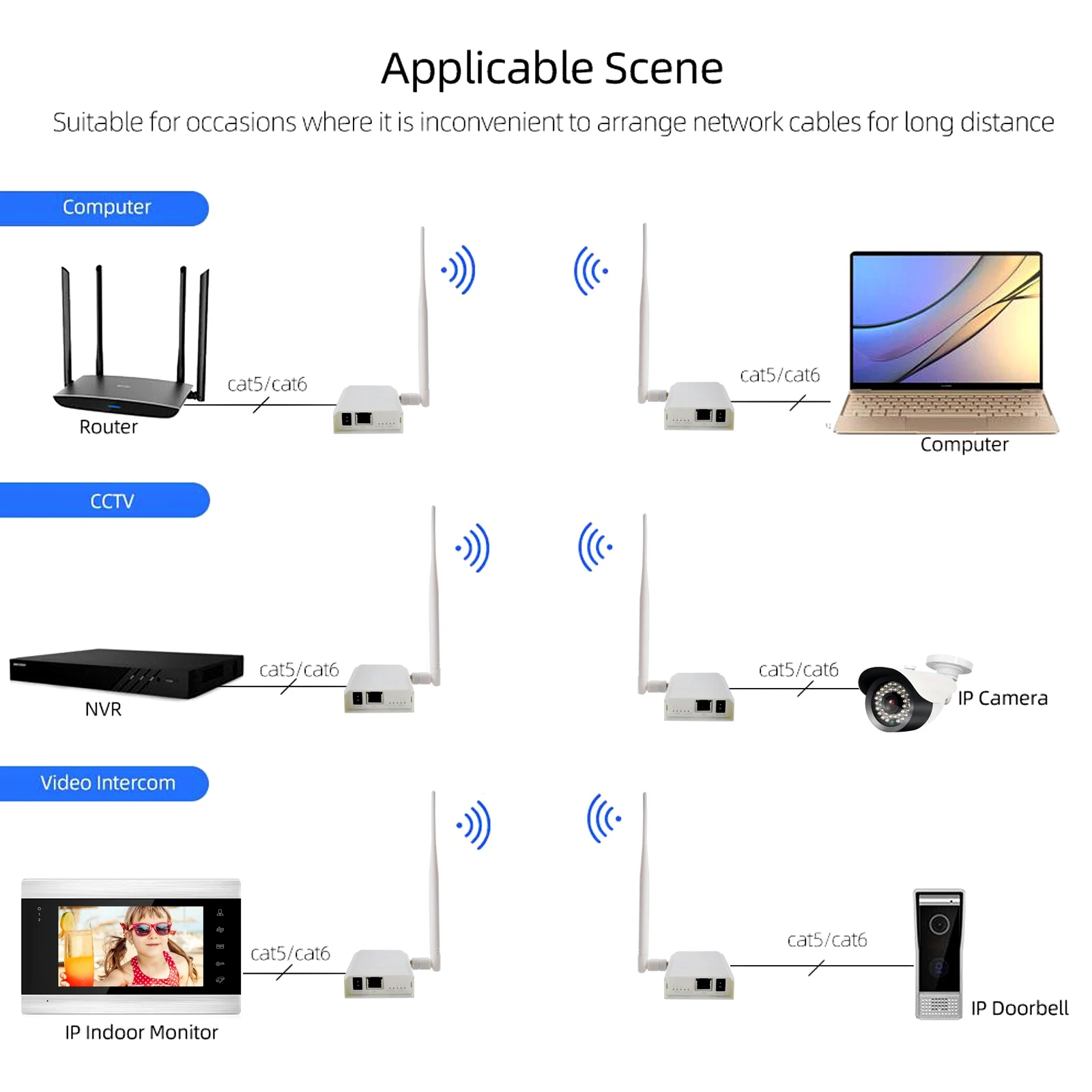 Applicable Scene

Suitable for occasions where it is inconvenient to arrange network cables for long distance

Computer

cat5/cat6

Router

cat5/cat6

Computer

CCTV

cat5/cat6

NVR

cat5/cat6

IP Camera

Video Intercom

cat5/cat6

IP Indoor Monitor

cat5/cat6

IP Doorbell