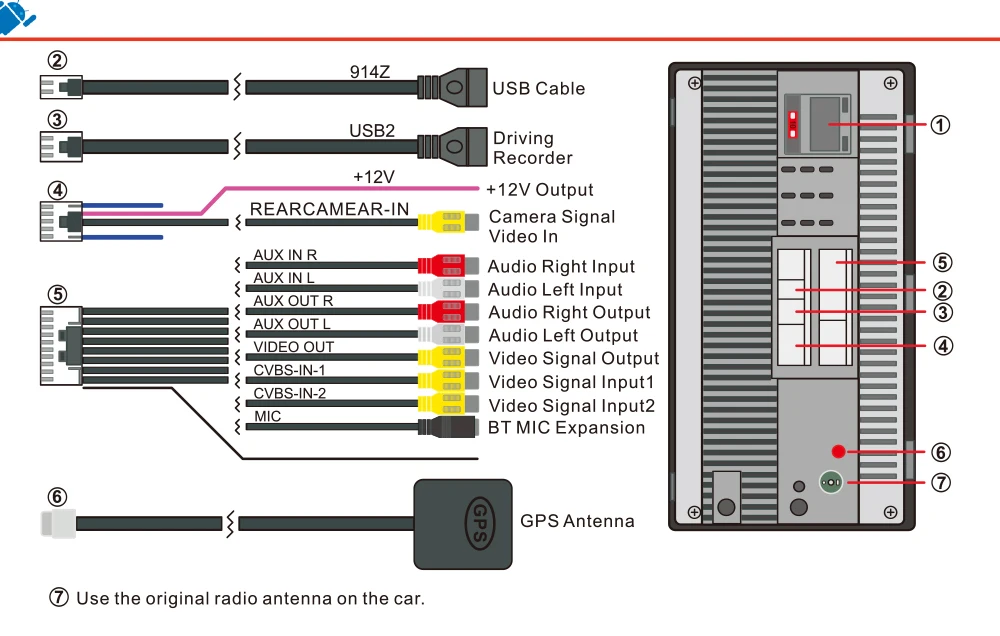 ②
914Z
USB Cable

③
USB2
Driving Recorder

④
+12V
+12V Output
REARCAMEAR-IN
Camera Signal Video In

⑤
AUX IN R
Audio Right Input
AUX IN L
Audio Left Input
AUX OUT R
Audio Right Output
AUX OUT L
Audio Left Output
VIDEO OUT
Video Signal Output
CVBS-IN-1
Video Signal Input1
CVBS-IN-2
Video Signal Input2
MIC
BT MIC Expansion

⑥
GPS
GPS Antenna

①
⑤
②
③
④
⑥
⑦

⑦ Use the original radio antenna on the car.