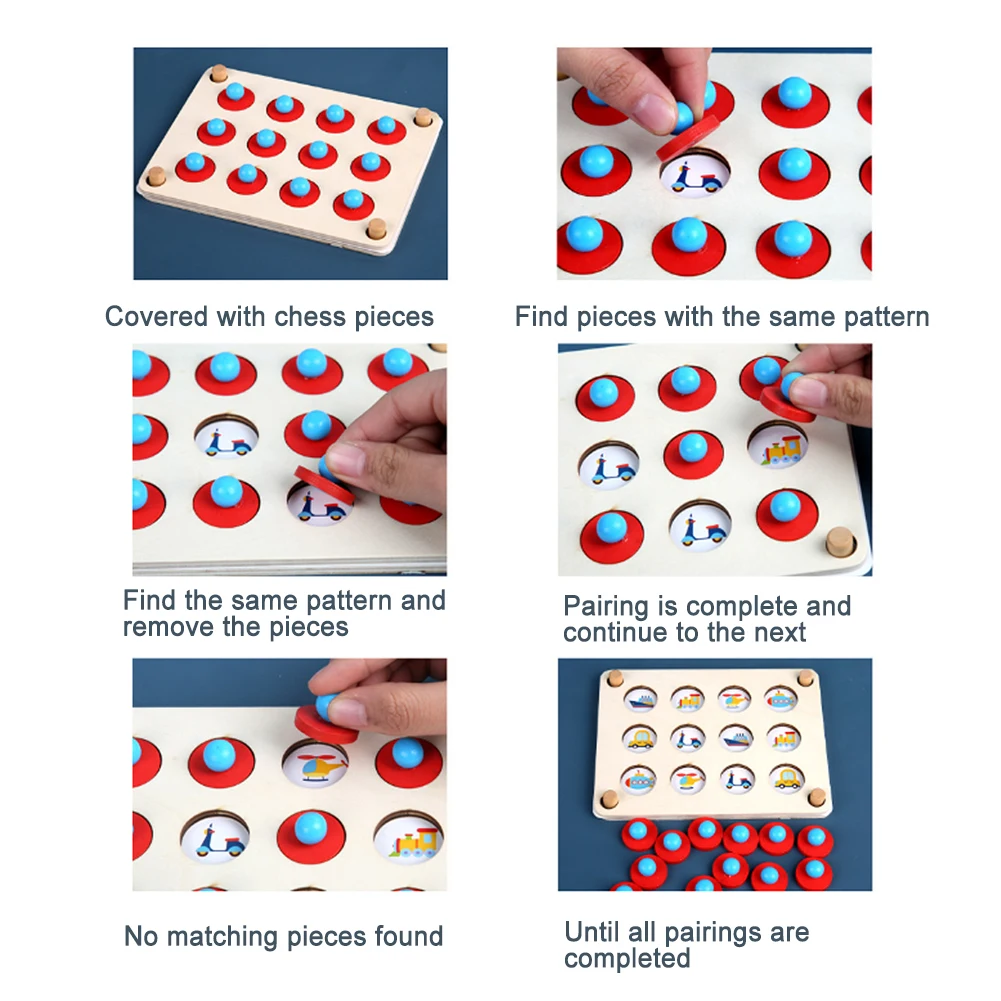 Covered with chess pieces

Find pieces with the same pattern

Find the same pattern and remove the pieces

Pairing is complete and continue to the next

No matching pieces found

Until all pairings are completed