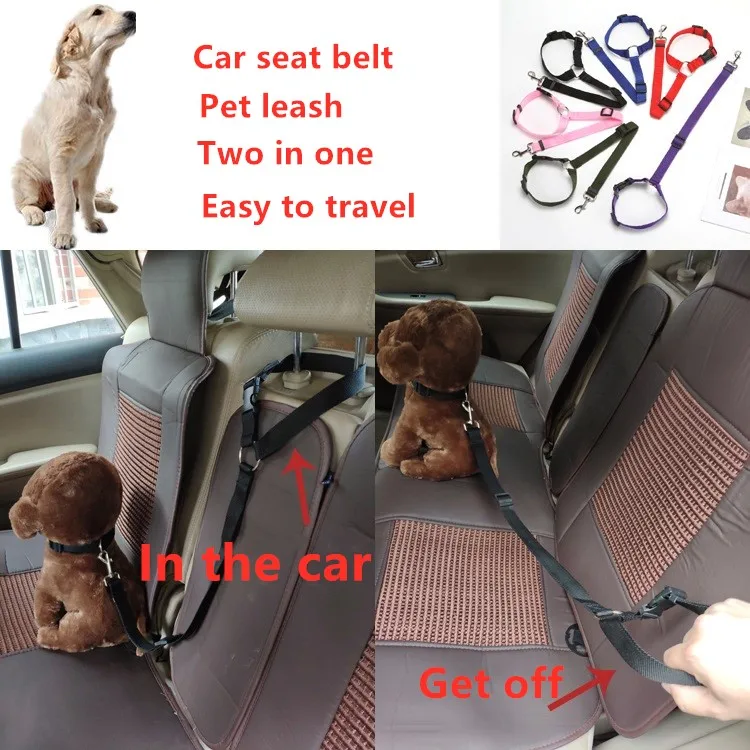 Car seat belt
Pet leash
Two in one
Easy to travel

In the car

Get off