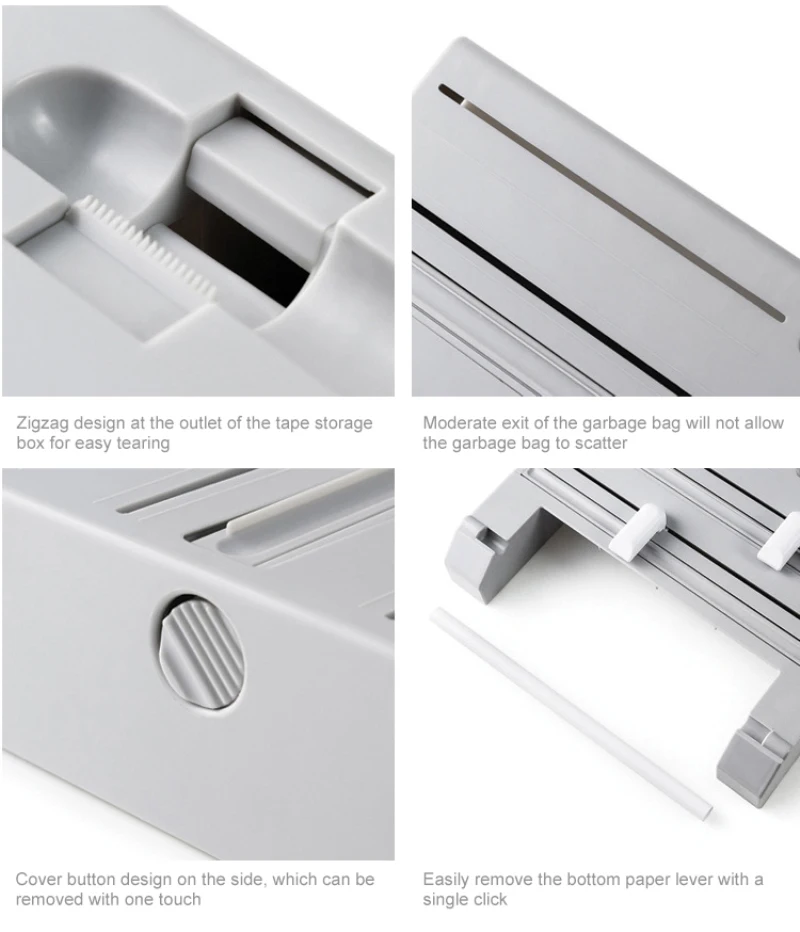 Zigzag design at the outlet of the tape storage box for easy tearing

Moderate exit of the garbage bag will not allow the garbage bag to scatter

Cover button design on the side, which can be removed with one touch

Easily remove the bottom paper lever with a single click