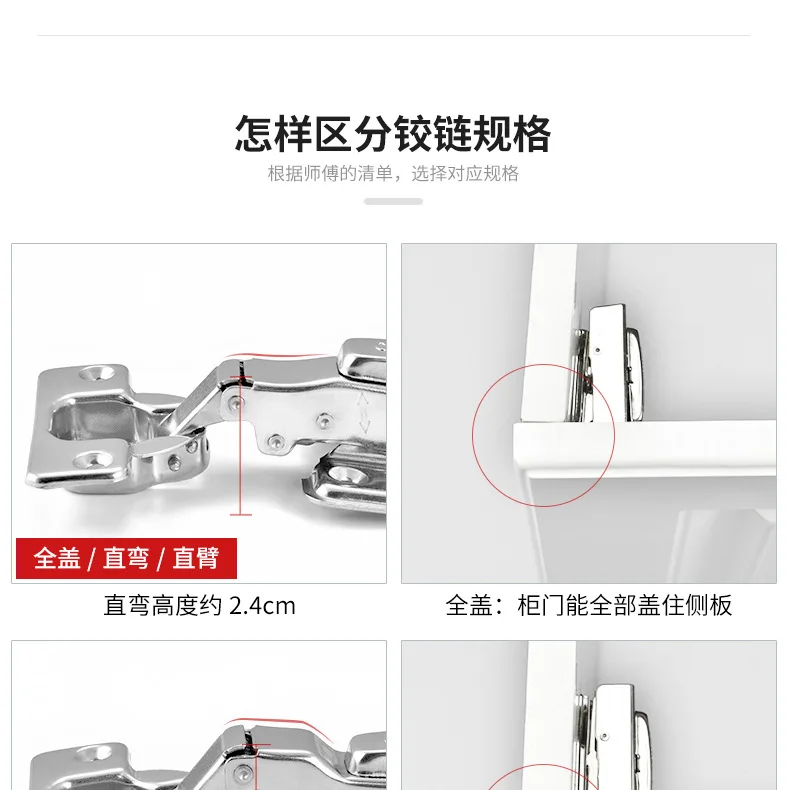 怎样区分铰链规格
根据师傅的清单，选择对应规格

全盖 / 直弯 / 直臂

直弯高度约 2.4cm

全盖：柜门能全部盖住侧板