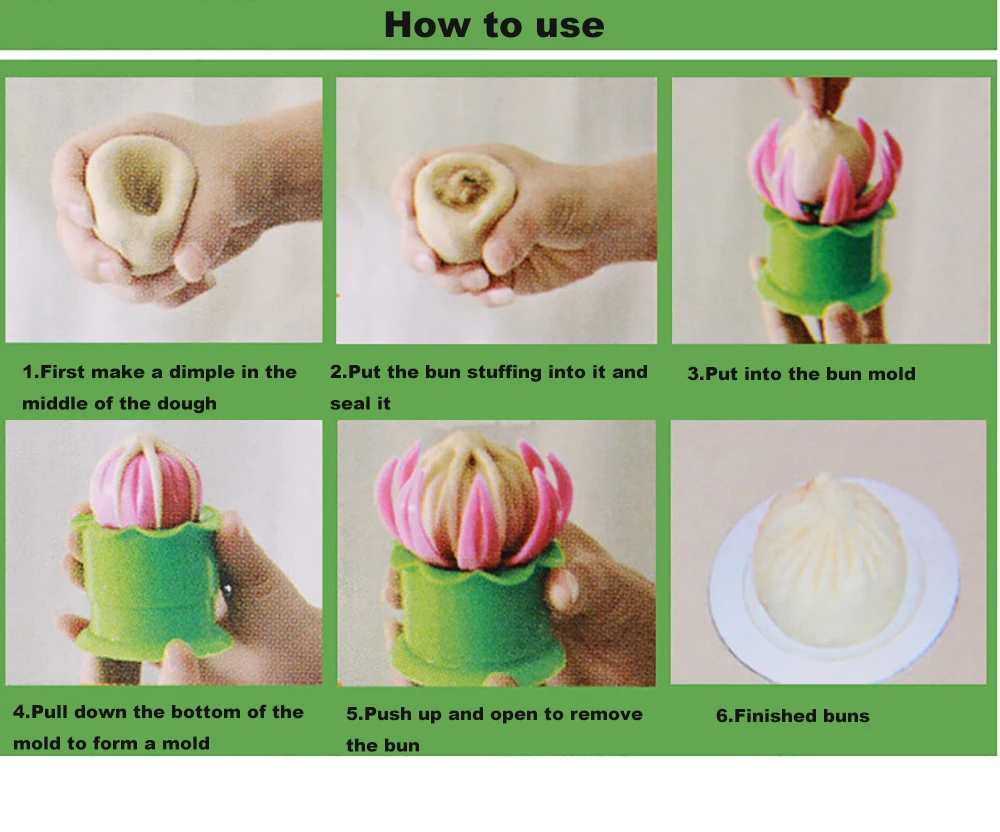 How to use

1.First make a dimple in the middle of the dough

2.Put the bun stuffing into it and seal it

3.Put into the bun mold

4.Pull down the bottom of the mold to form a mold

5.Push up and open to remove the bun

6.Finished buns