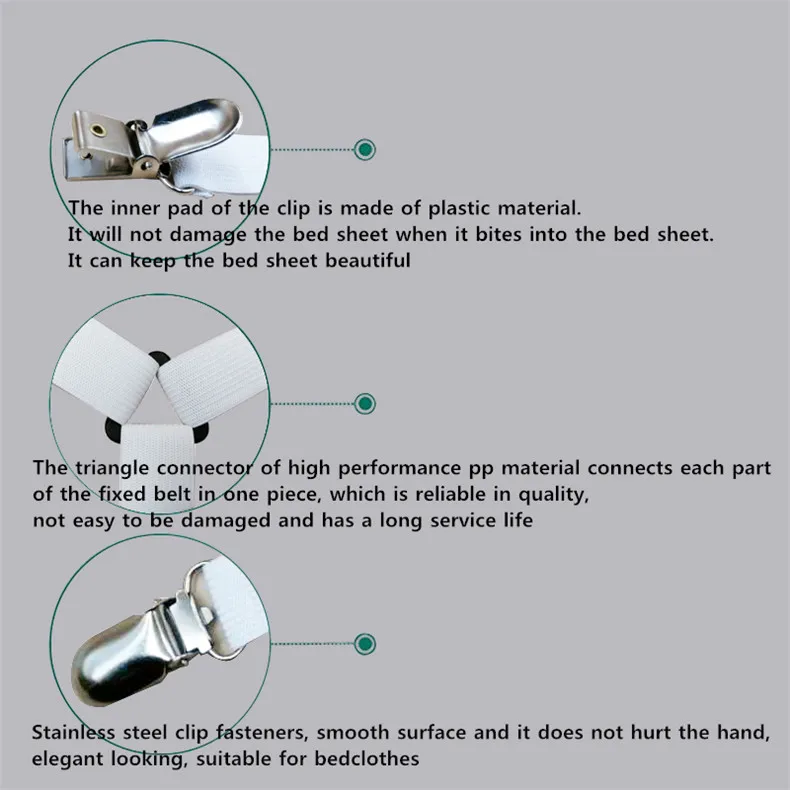 The inner pad of the clip is made of plastic material.
It will not damage the bed sheet when it bites into the bed sheet.
It can keep the bed sheet beautiful

The triangle connector of high performance pp material connects each part of the fixed belt in one piece, which is reliable in quality,
not easy to be damaged and has a long service life

Stainless steel clip fasteners, smooth surface and it does not hurt the hand,
elegant looking, suitable for bedclothes