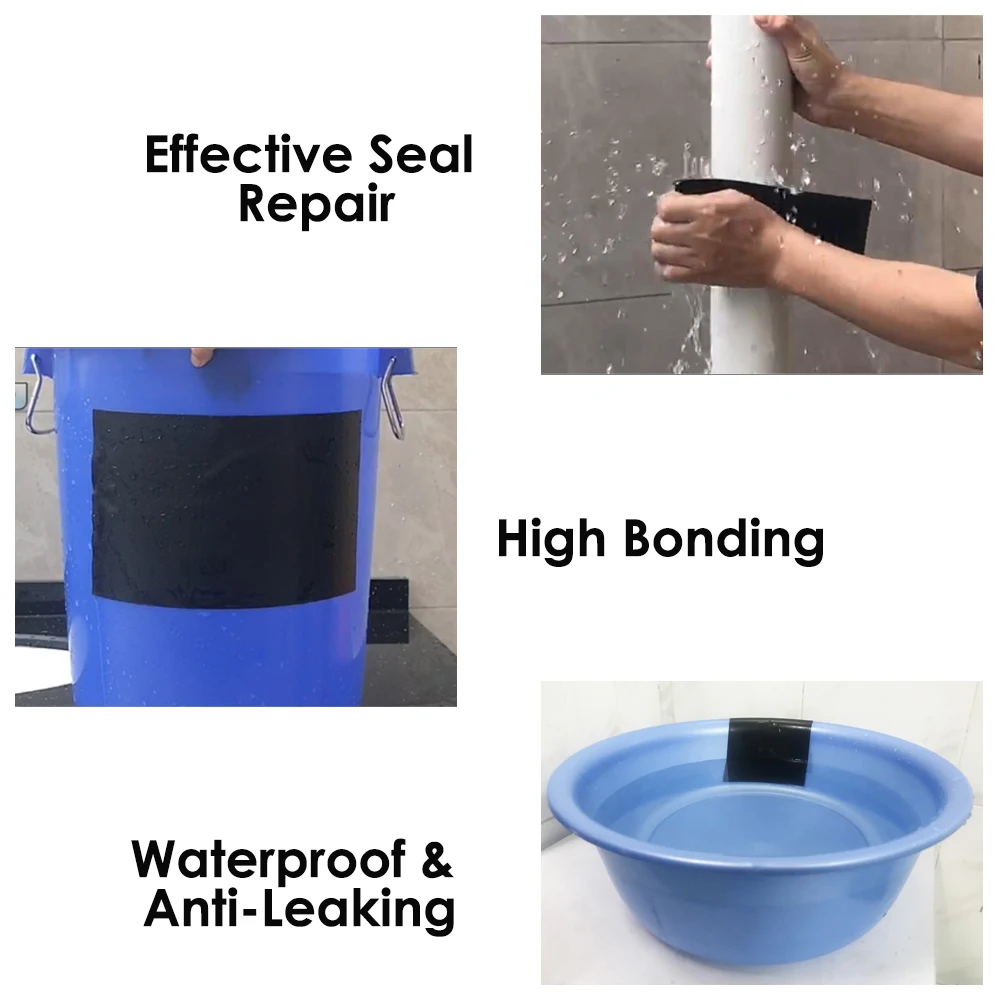 Effective Seal Repair

High Bonding

Waterproof & Anti-Leaking