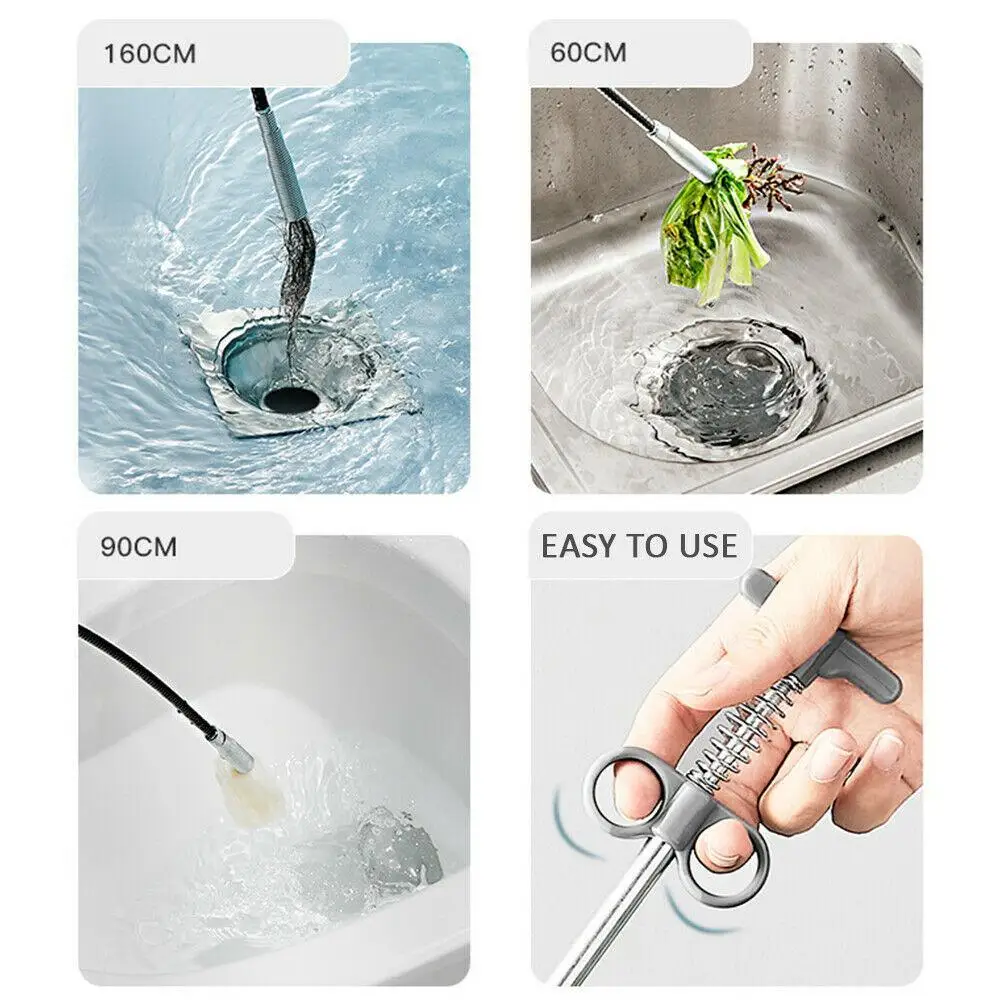 160CM

60CM

90CM

EASY TO USE