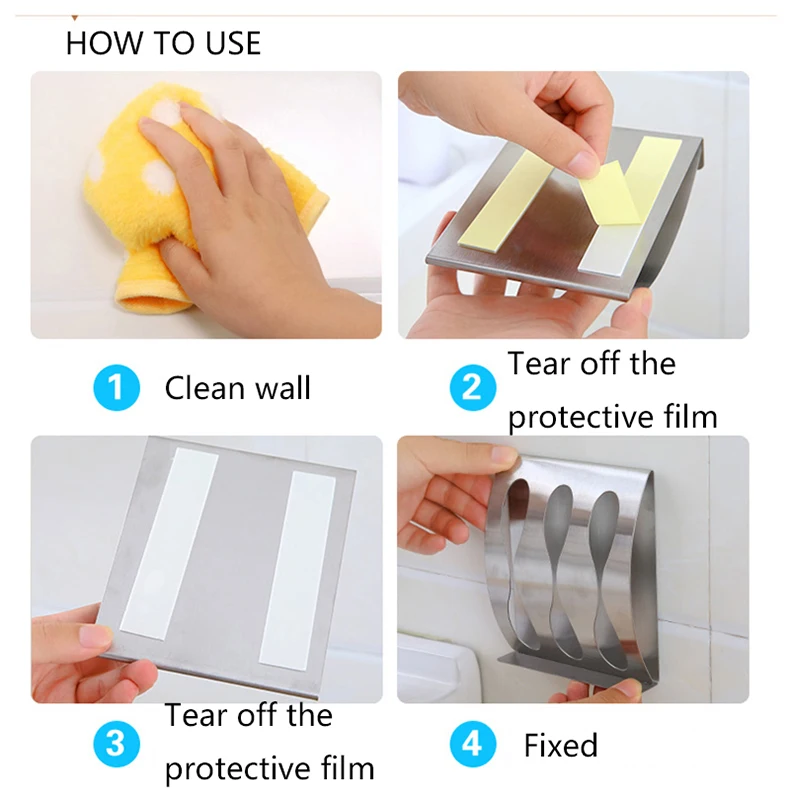 HOW TO USE

1 Clean wall

2 Tear off the protective film

3 Tear off the protective film

4 Fixed