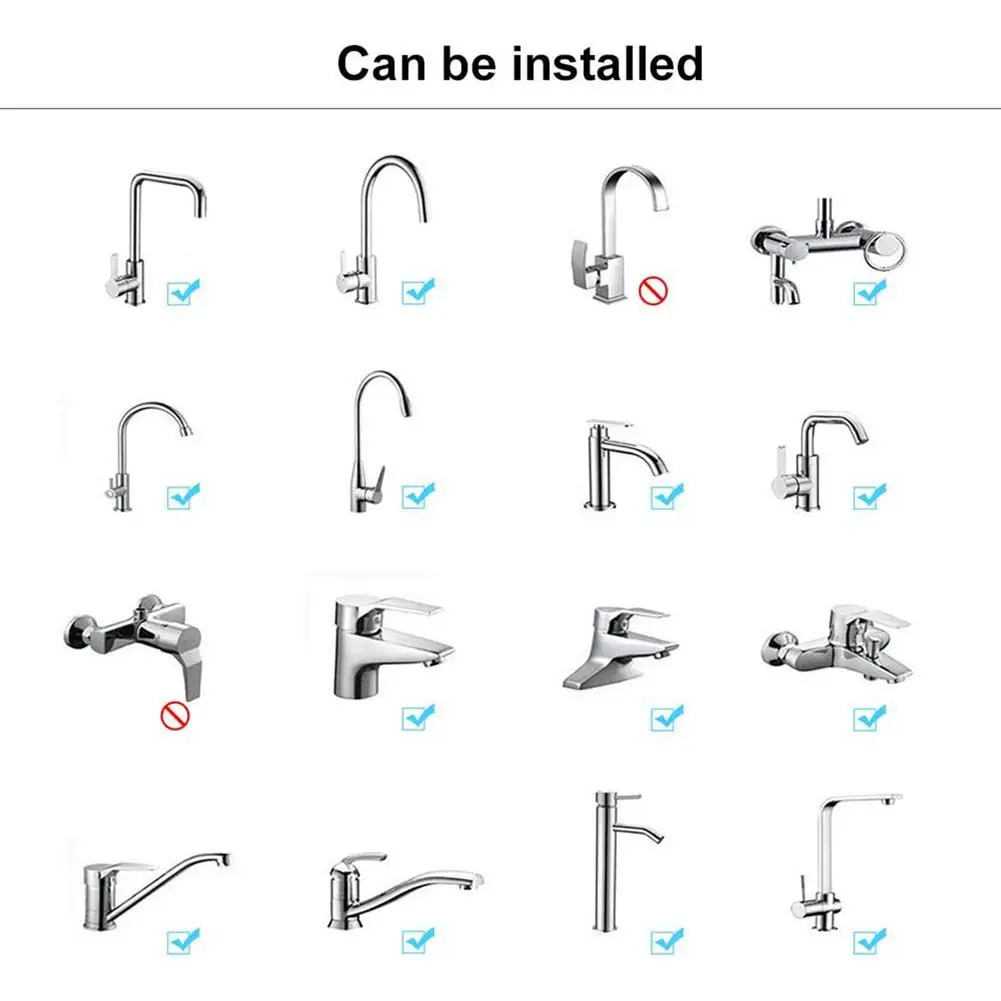 Can be installed