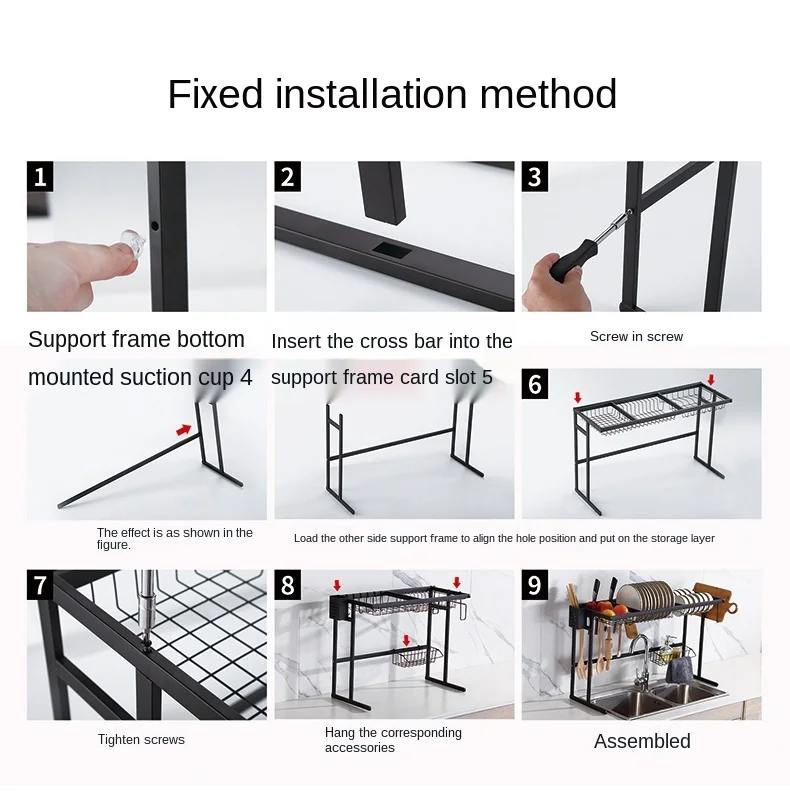 Fixed installation method

1

2

3

Support frame bottom mounted suction cup 4

Insert the cross bar into the support frame card slot 5

Screw in screw

6

The effect is as shown in the figure.

Load the other side support frame to align the hole position and put on the storage layer

7

8

9

Tighten screws

Hang the corresponding accessories

Assembled