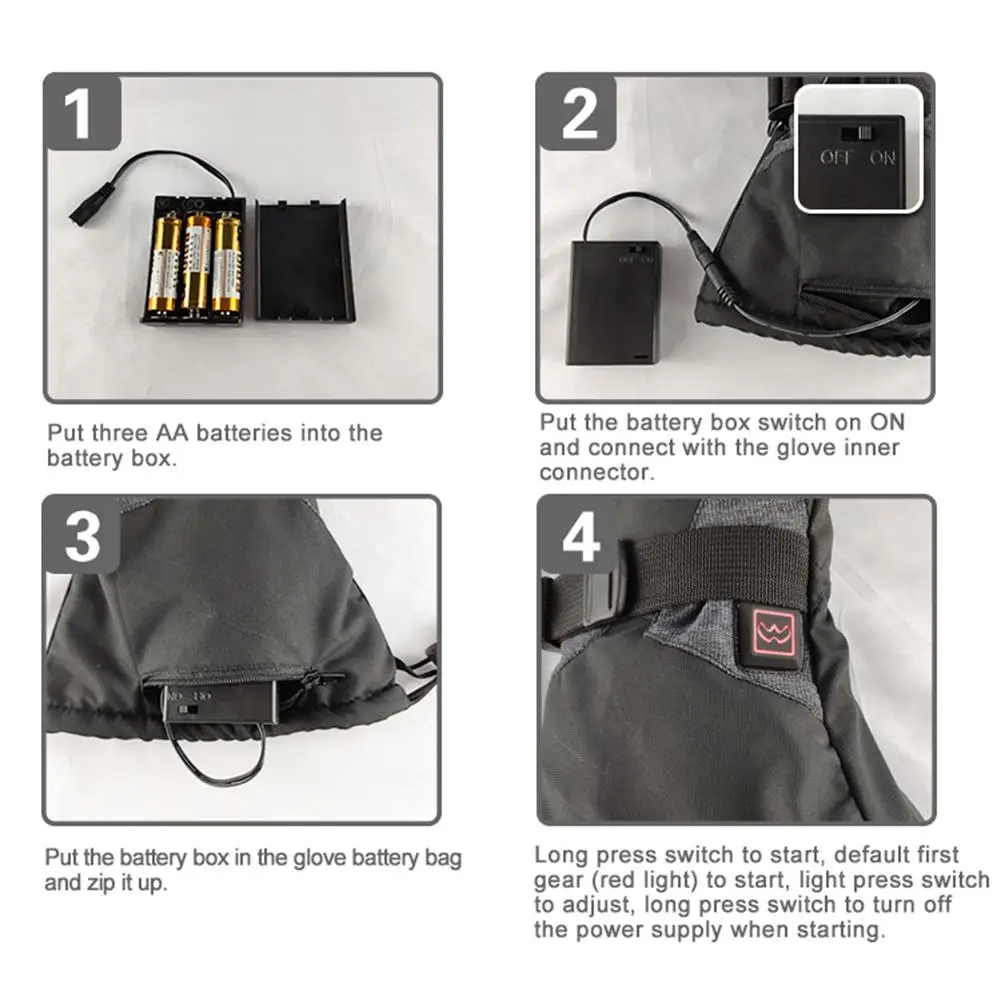 1

Put three AA batteries into the battery box.

2

OFF ON

Put the battery box switch on ON and connect with the glove inner connector.

3

Put the battery box in the glove battery bag and zip it up.

4

Long press switch to start, default first gear (red light) to start, light press switch to adjust, long press switch to turn off the power supply when starting.