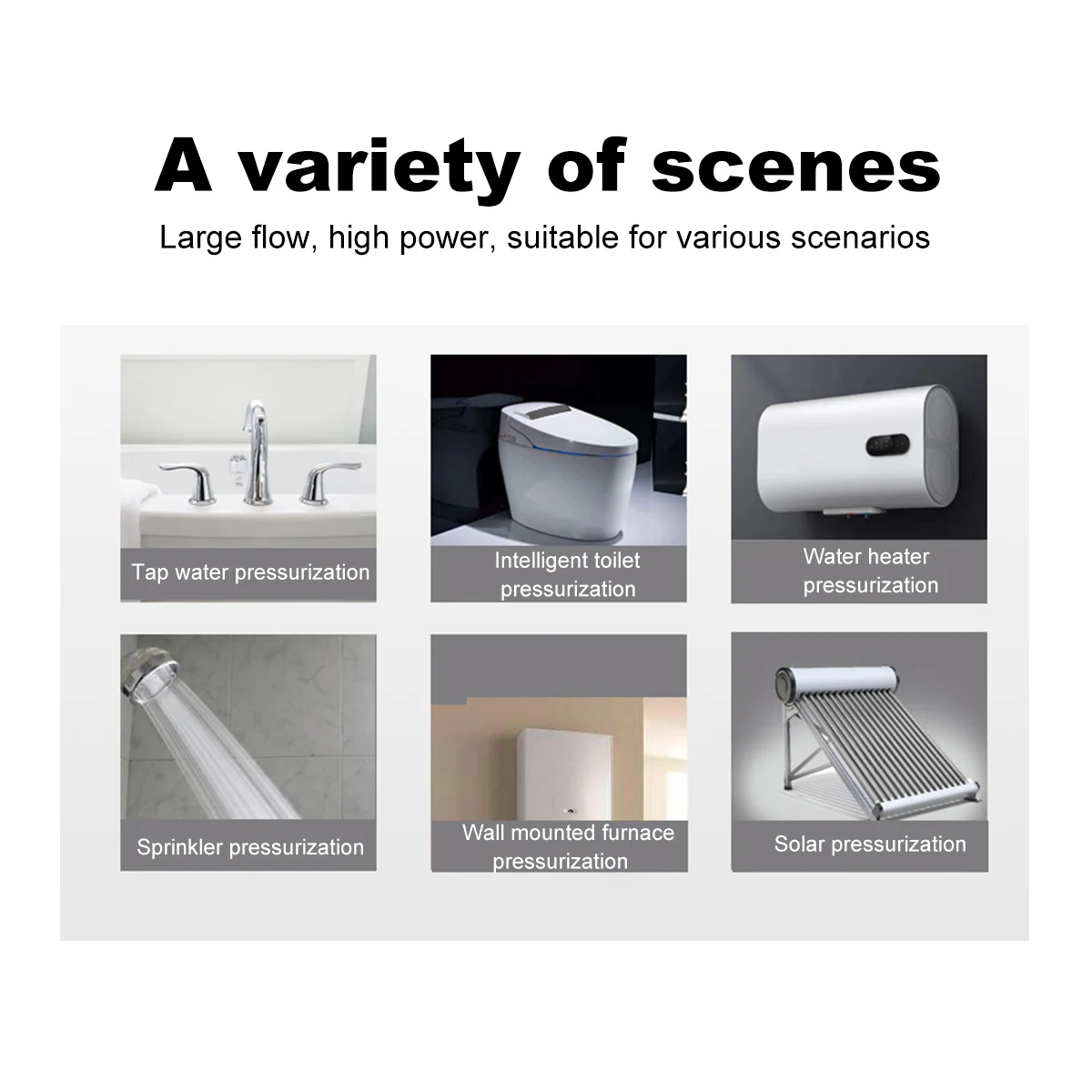 A variety of scenes

Large flow, high power, suitable for various scenarios

Tap water pressurization

Intelligent toilet pressurization

Water heater pressurization

Sprinkler pressurization

Wall mounted furnace pressurization

Solar pressurization