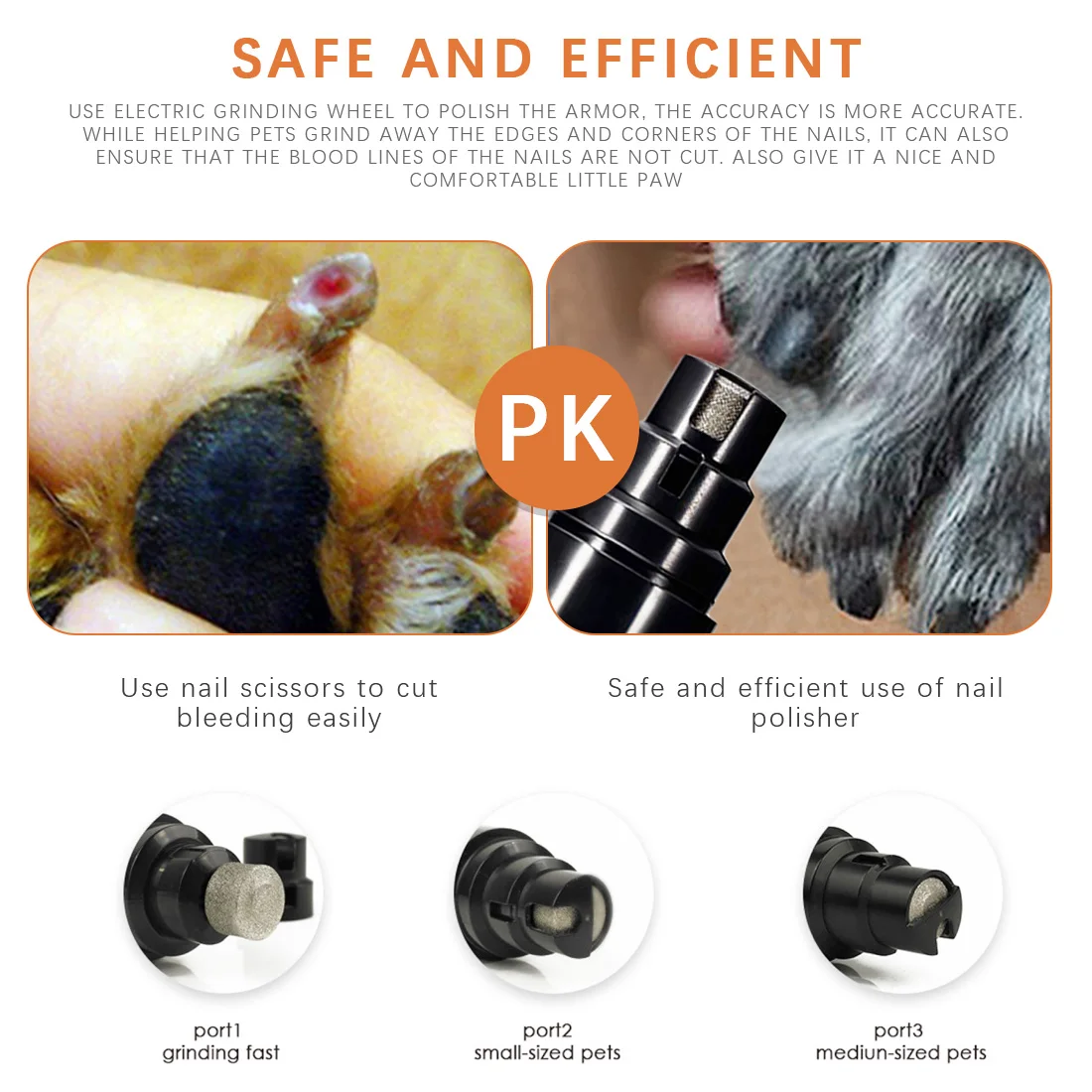 SAFE AND EFFICIENT

USE ELECTRIC GRINDING WHEEL TO POLISH THE ARMOR, THE ACCURACY IS MORE ACCURATE. WHILE HELPING PETS GRIND AWAY THE EDGES AND CORNERS OF THE NAILS, IT CAN ALSO ENSURE THAT THE BLOOD LINES OF THE NAILS ARE NOT CUT. ALSO GIVE IT A NICE AND COMFORTABLE LITTLE PAW

PK

Use nail scissors to cut bleeding easily

Safe and efficient use of nail polisher

port1
grinding fast

port2
small-sized pets

port3
mediun-sized pets