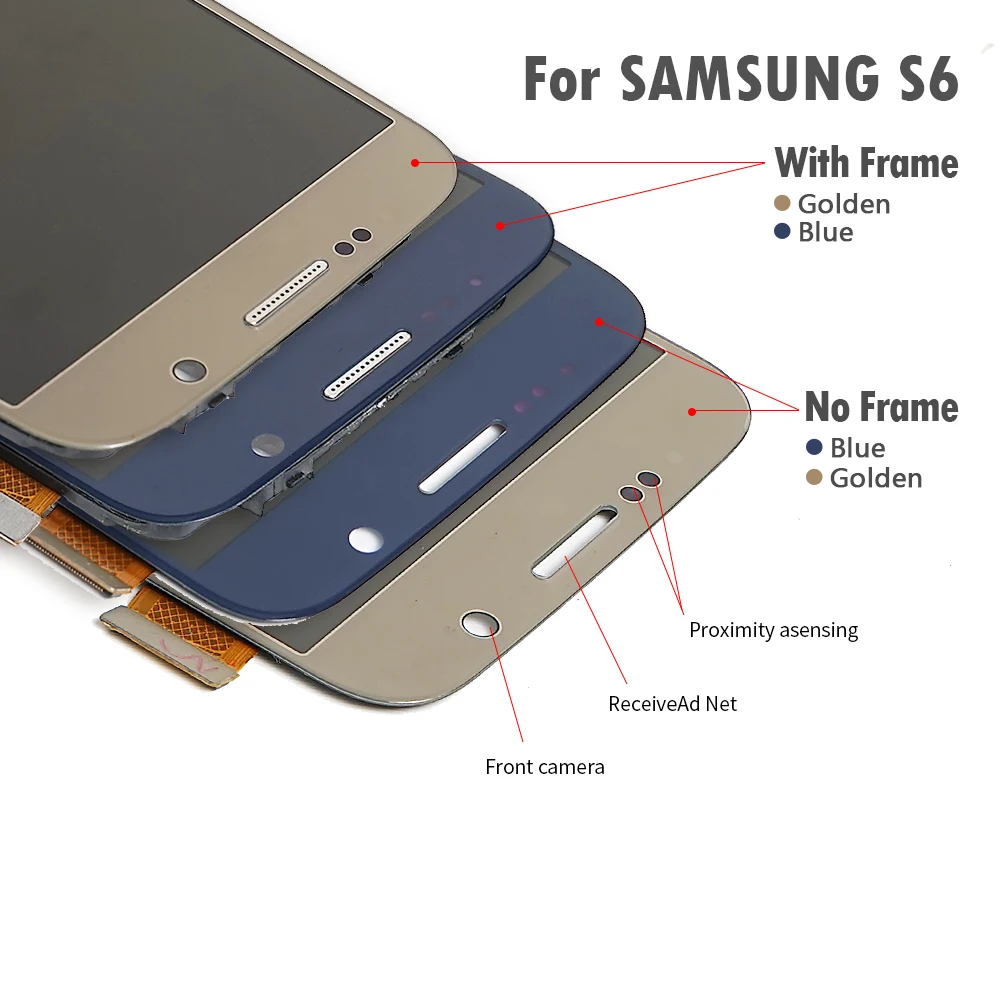 For SAMSUNG S6

With Frame
Golden
Blue

No Frame
Blue
Golden

Proximity asensing

ReceiveAd Net

Front camera