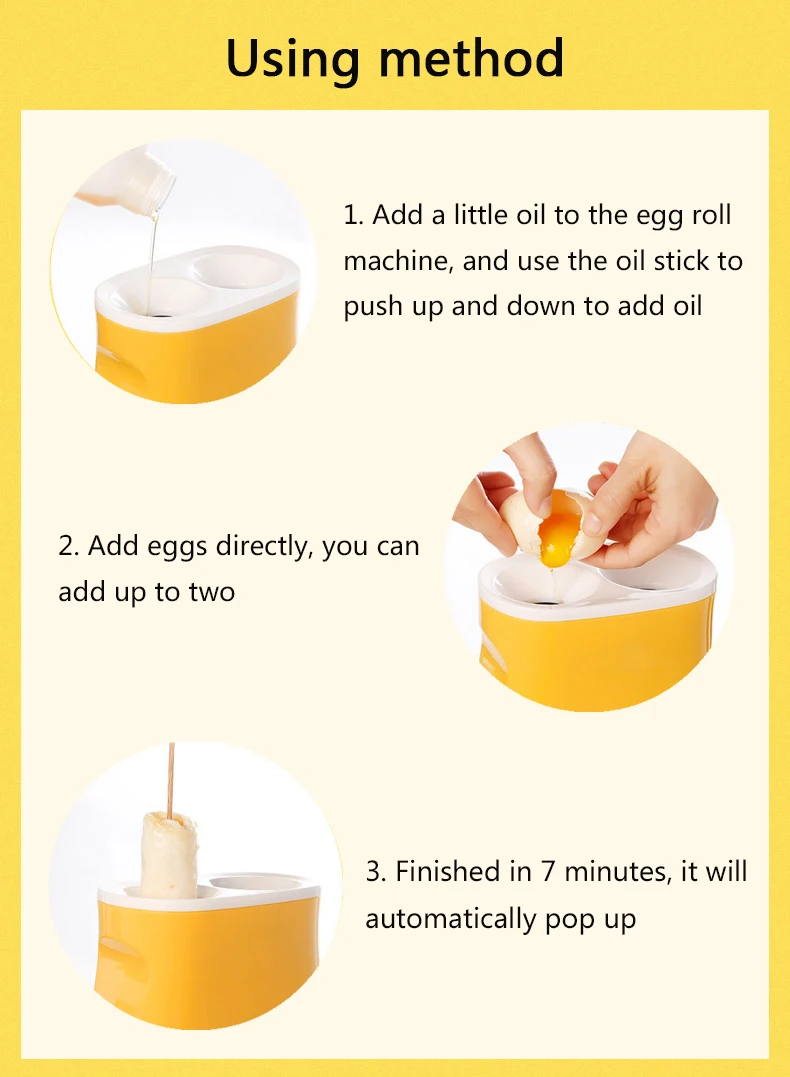 Using method

1. Add a little oil to the egg roll machine, and use the oil stick to push up and down to add oil

2. Add eggs directly, you can add up to two

3. Finished in 7 minutes, it will automatically pop up