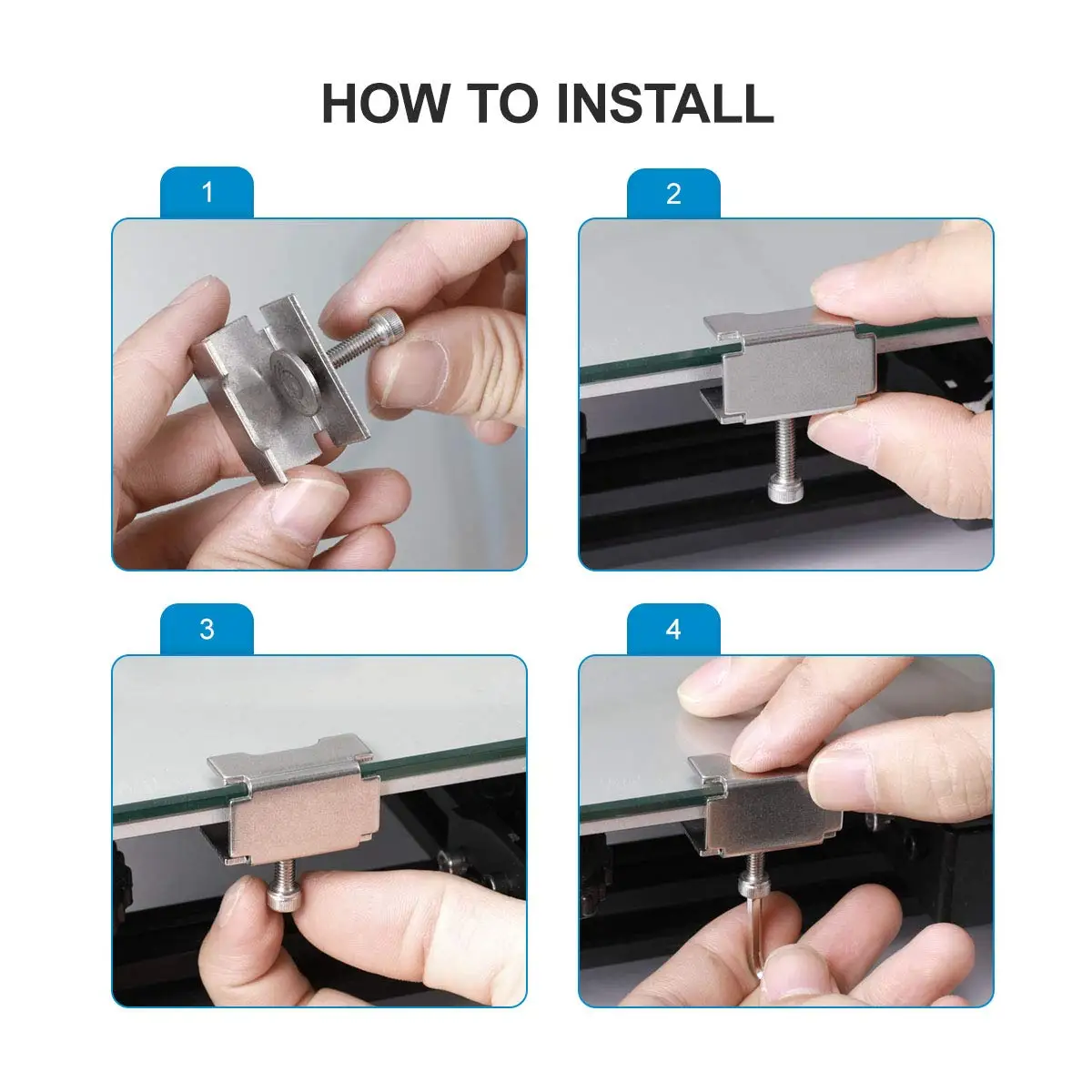 HOW TO INSTALL

1

2

3

4