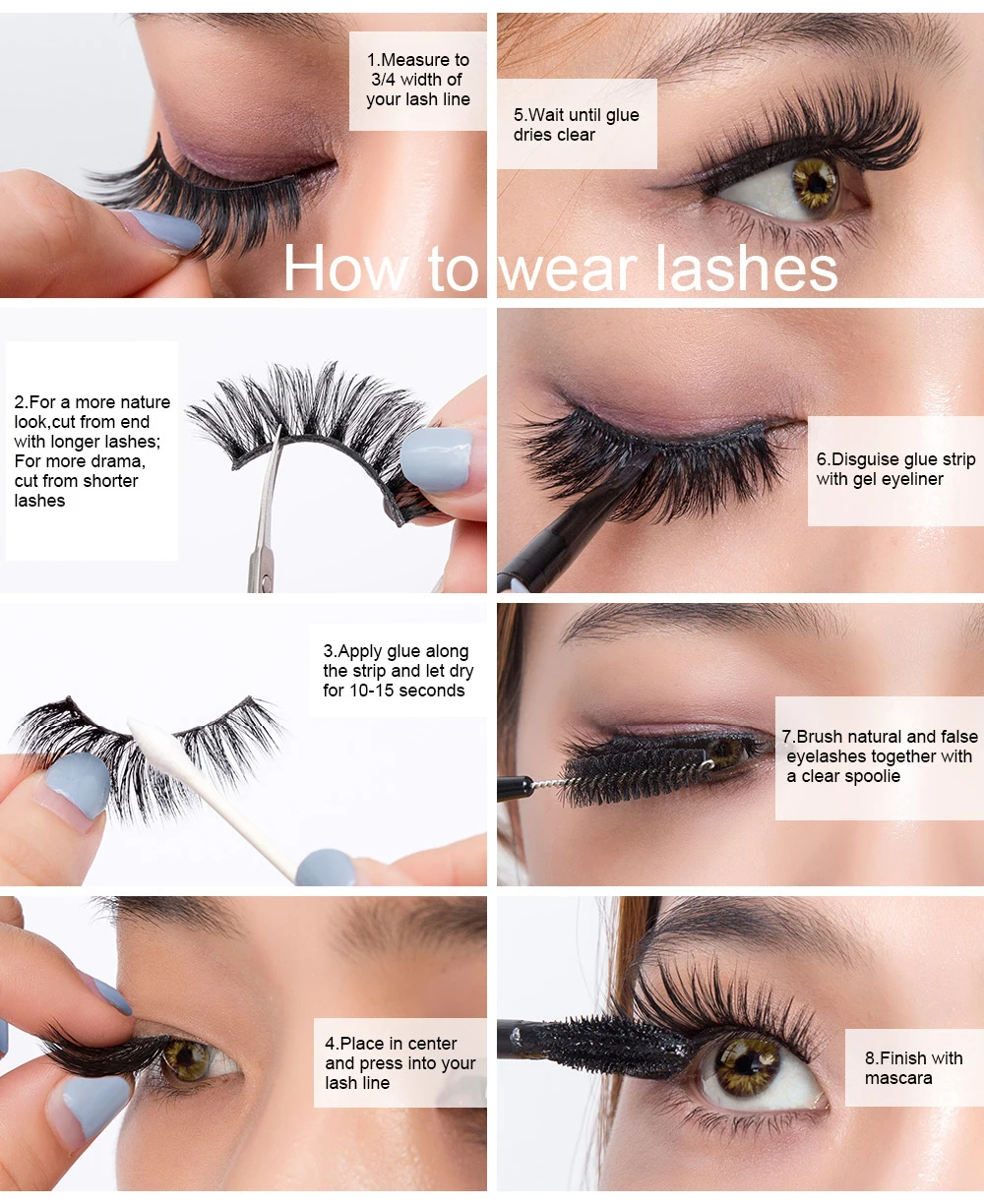 How to wear lashes

1.Measure to 3/4 width of your lash line

2.For a more nature look,cut from end with longer lashes; For more drama, cut from shorter lashes

3.Apply glue along the strip and let dry for 10-15 seconds

4.Place in center and press into your lash line

5.Wait until glue dries clear

6.Disguise glue strip with gel eyeliner

7.Brush natural and false eyelashes together with a clear spoolie

8.Finish with mascara