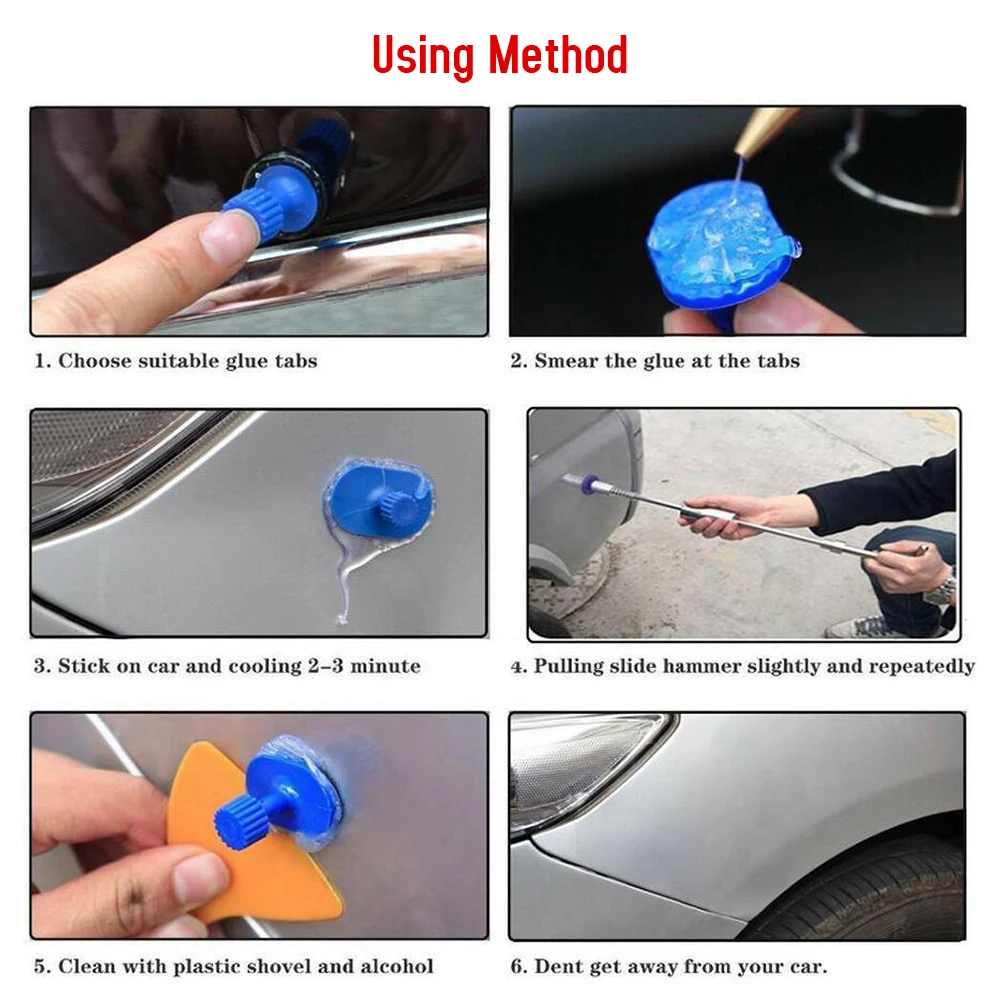 Using Method

1. Choose suitable glue tabs

2. Smear the glue at the tabs

3. Stick on car and cooling 2-3 minute

4. Pulling slide hammer slightly and repeatedly

5. Clean with plastic shovel and alcohol

6. Dent get away from your car.