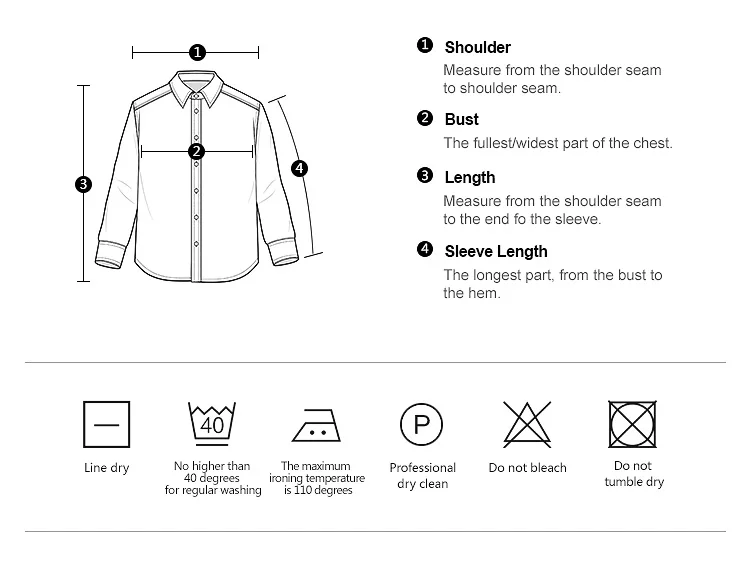 1
2
3
4

1 Shoulder
Measure from the shoulder seam to shoulder seam.

2 Bust
The fullest/widest part of the chest.

3 Length
Measure from the shoulder seam to the end fo the sleeve.

4 Sleeve Length
The longest part, from the bust to the hem.

Line dry

40
No higher than 40 degrees for regular washing

The maximum ironing temperature is 110 degrees

P
Professional dry clean

Do not bleach

Do not tumble dry