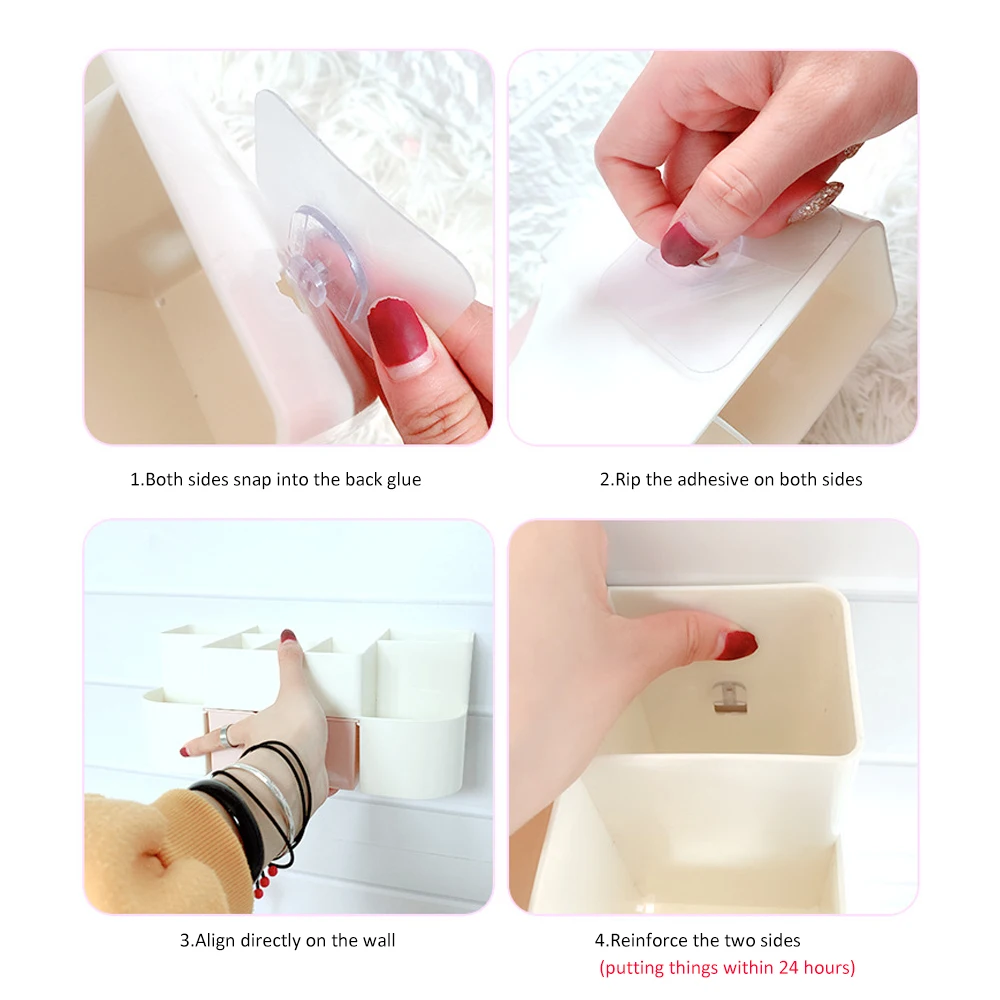 1.Both sides snap into the back glue

2.Rip the adhesive on both sides

3.Align directly on the wall

4.Reinforce the two sides
(putting things within 24 hours)