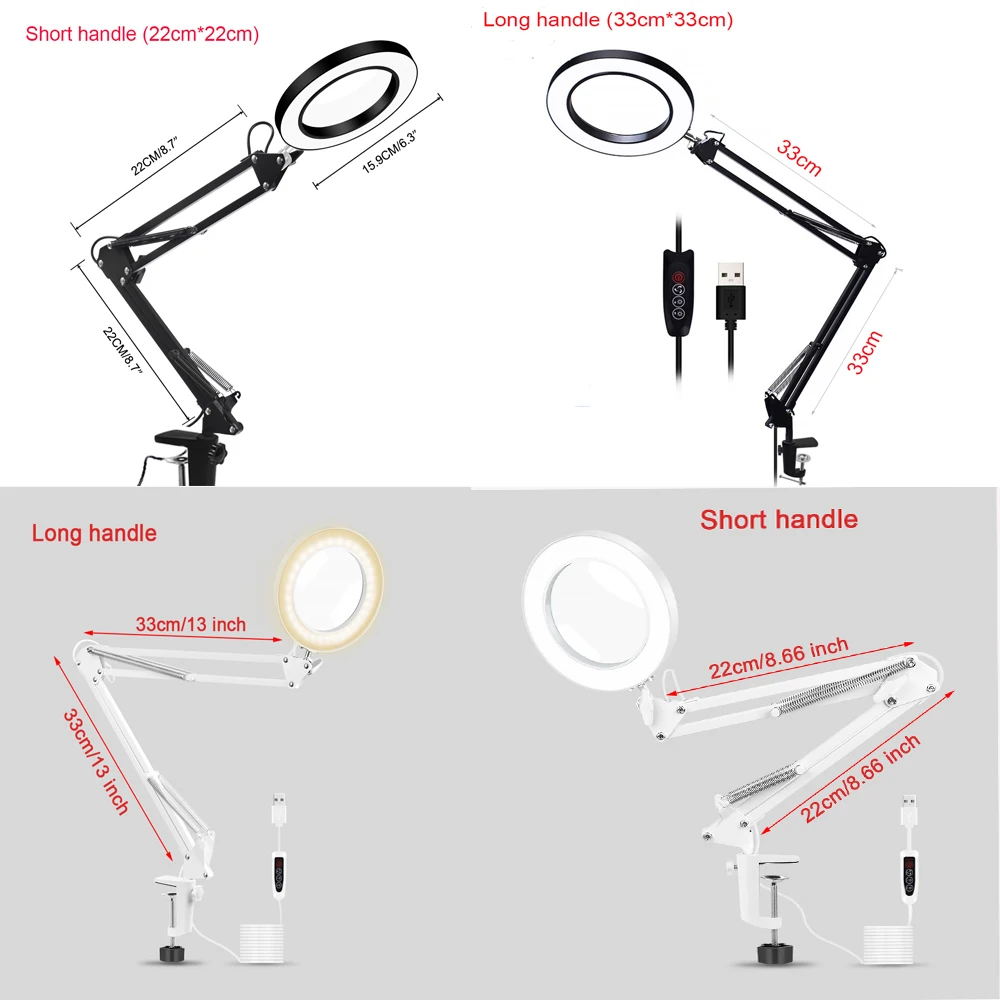 Short handle (22cm*22cm)

22CM/8.7"

15.9CM/6.3"

22CM/8.7"

Long handle (33cm*33cm)

33cm

33cm

Long handle

33cm/13 inch

33cm/13 inch

Short handle

22cm/8.66 inch

22cm/8.66 inch