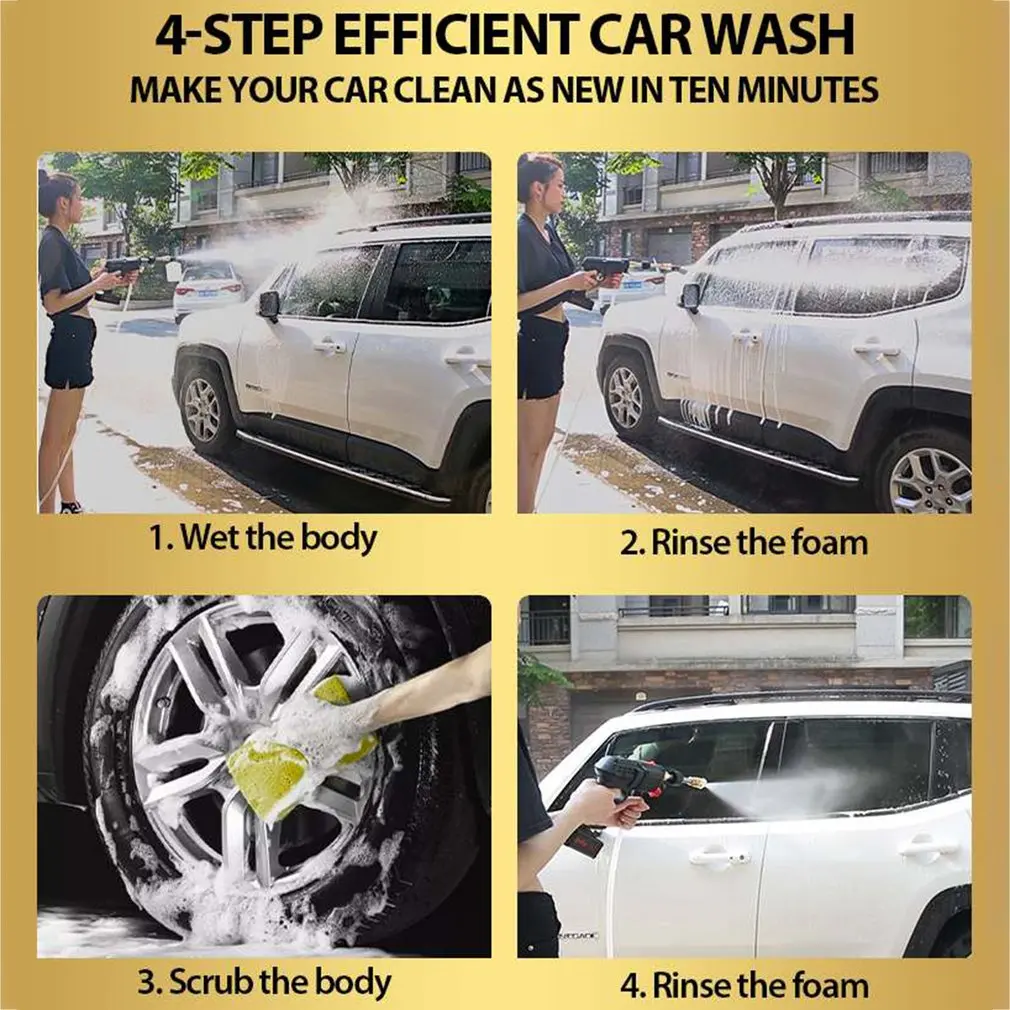 4-STEP EFFICIENT CAR WASH

MAKE YOUR CAR CLEAN AS NEW IN TEN MINUTES

1. Wet the body

2. Rinse the foam

3. Scrub the body

4. Rinse the foam