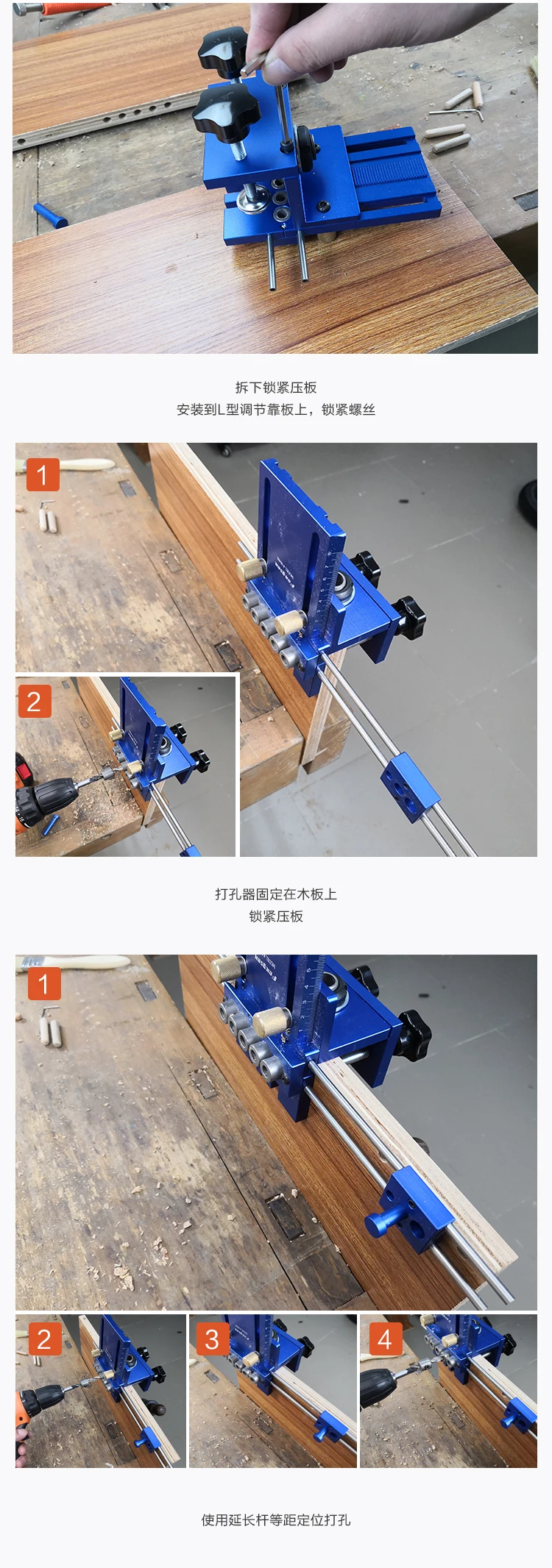 拆下锁紧压板
安装到L型调节靠板上，锁紧螺丝

1

2

打孔器固定在木板上
锁紧压板

1

2

3

4

使用延长杆等距定位打孔