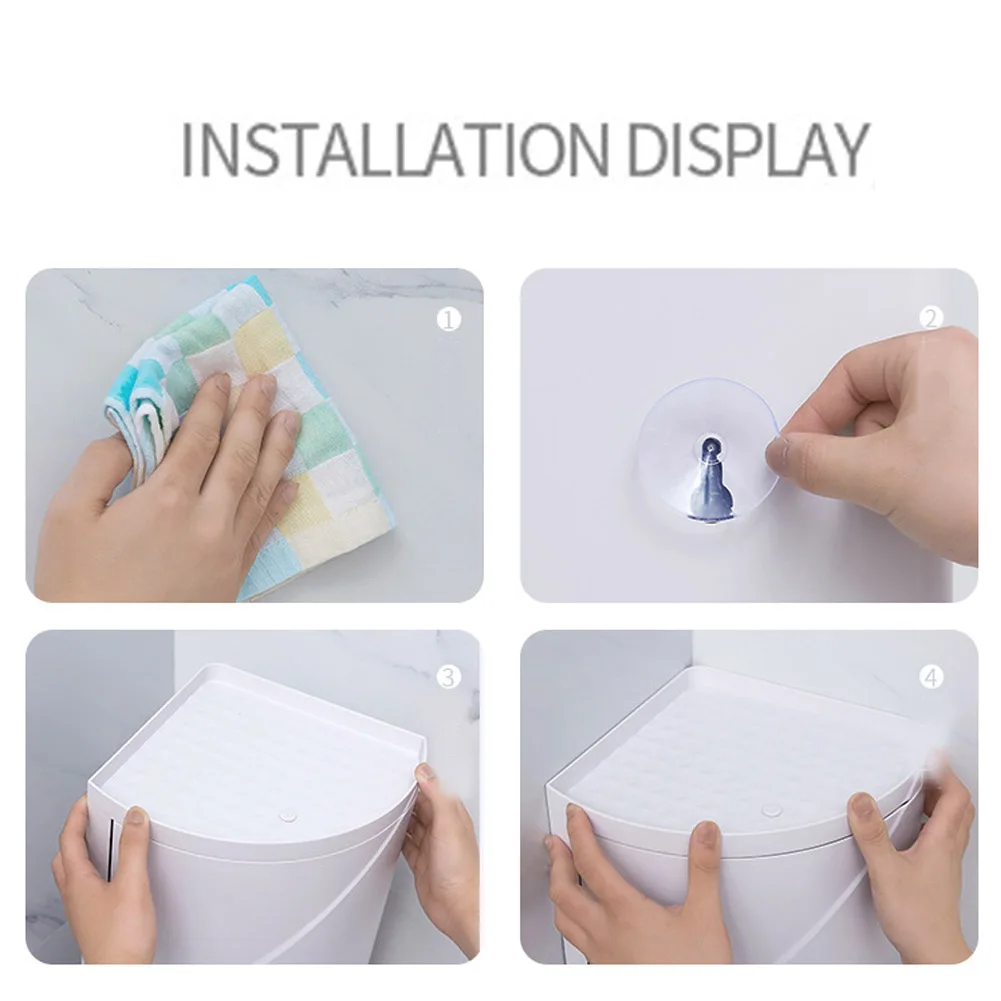 INSTALLATION DISPLAY

①

②

③

④