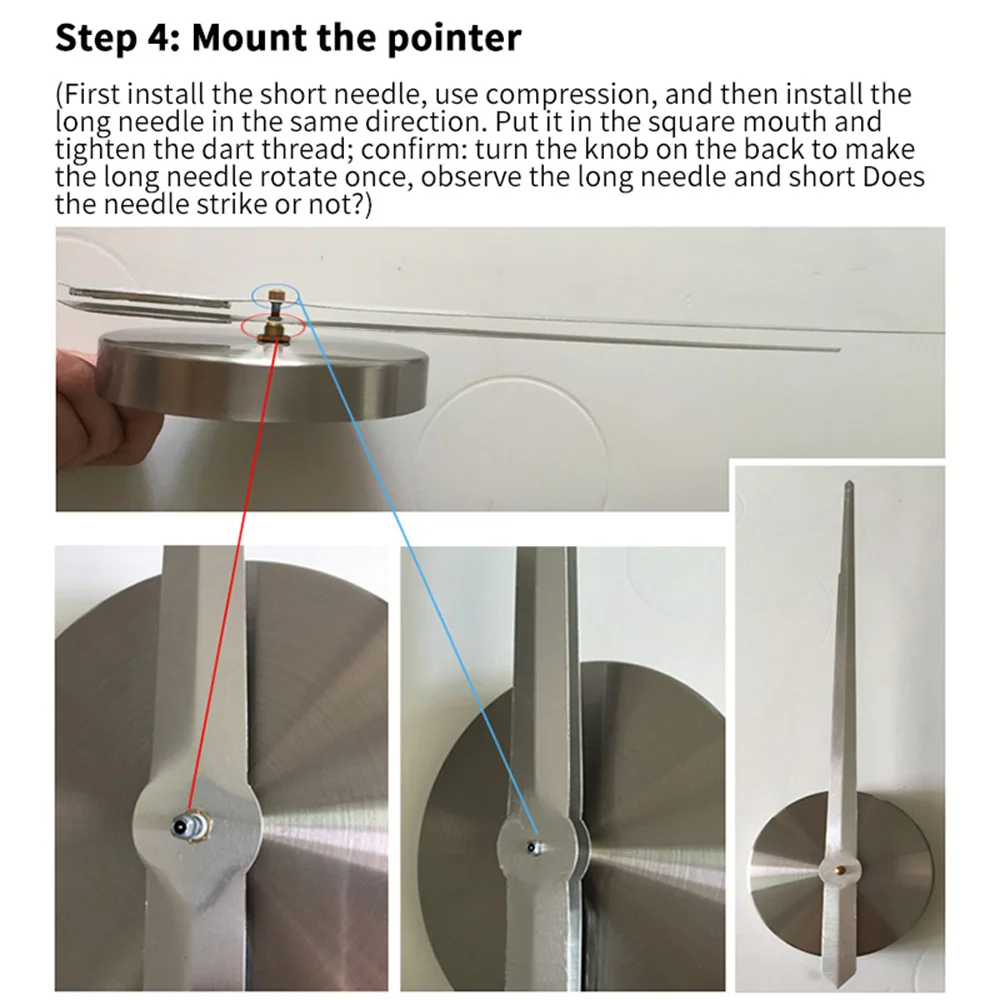 Step 4: Mount the pointer

(First install the short needle, use compression, and then install the long needle in the same direction. Put it in the square mouth and tighten the dart thread; confirm: turn the knob on the back to make the long needle rotate once, observe the long needle and short Does the needle strike or not?)