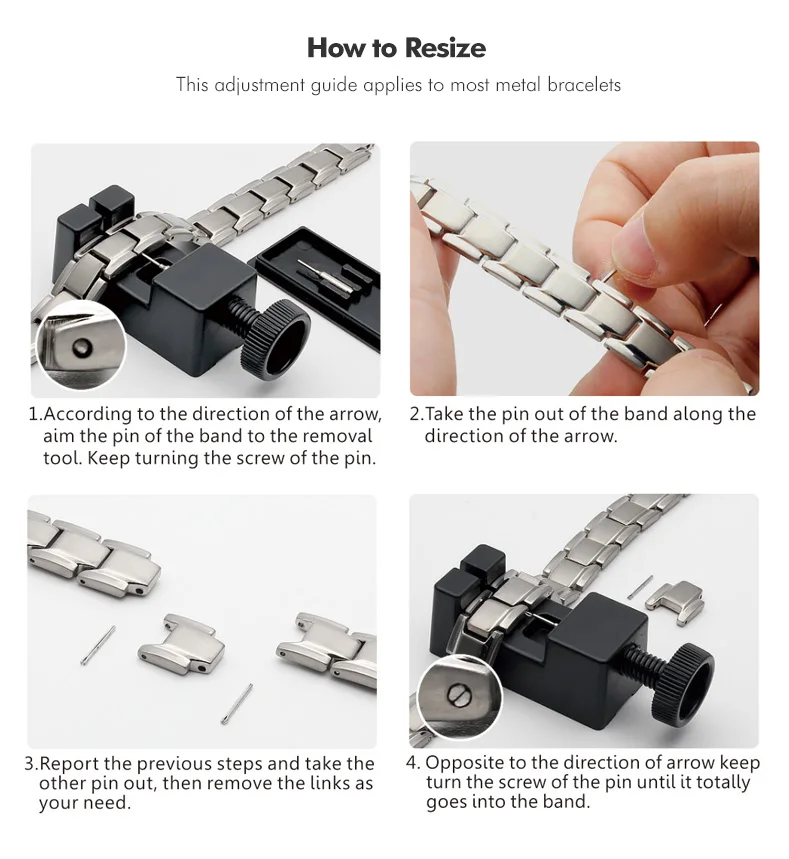 How to Resize

This adjustment guide applies to most metal bracelets

1.According to the direction of the arrow, aim the pin of the band to the removal tool. Keep turning the screw of the pin.

2.Take the pin out of the band along the direction of the arrow.

3.Report the previous steps and take the other pin out, then remove the links as your need.

4. Opposite to the direction of arrow keep turn the screw of the pin until it totally goes into the band.