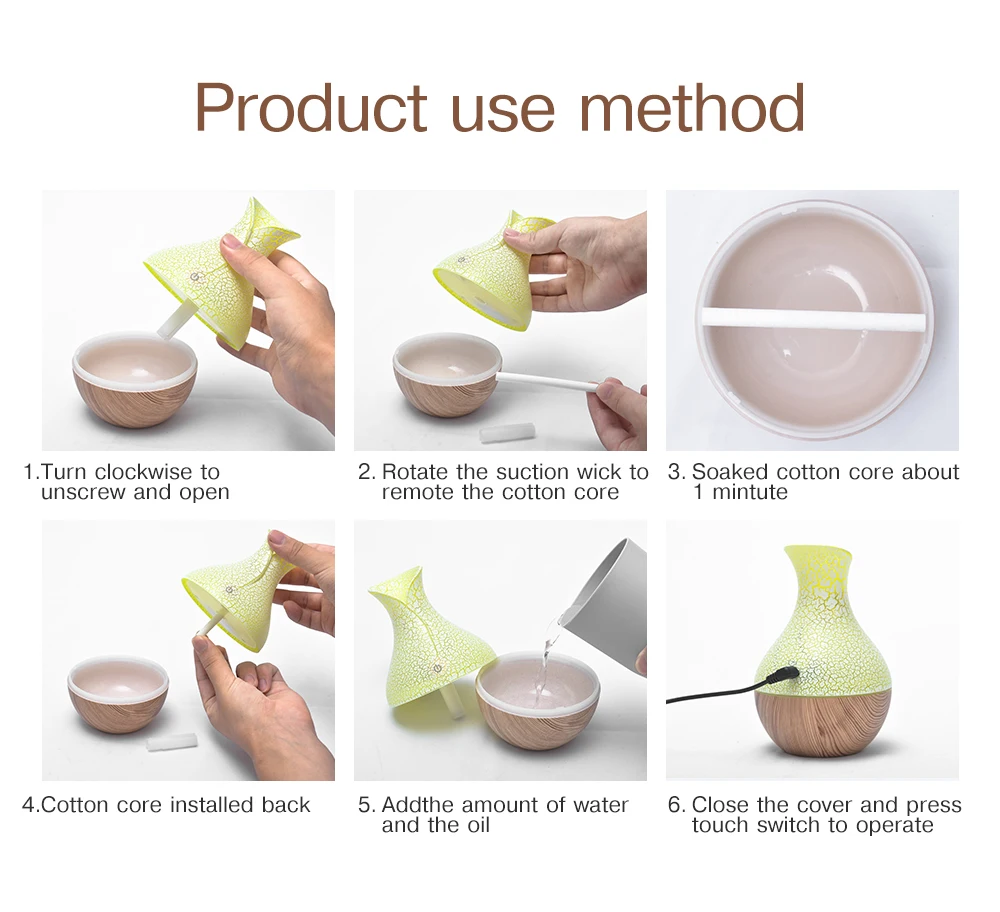 Product use method

1.Turn clockwise to unscrew and open

2. Rotate the suction wick to remote the cotton core

3. Soaked cotton core about 1 mintute

4.Cotton core installed back

5. Addthe amount of water and the oil

6. Close the cover and press touch switch to operate