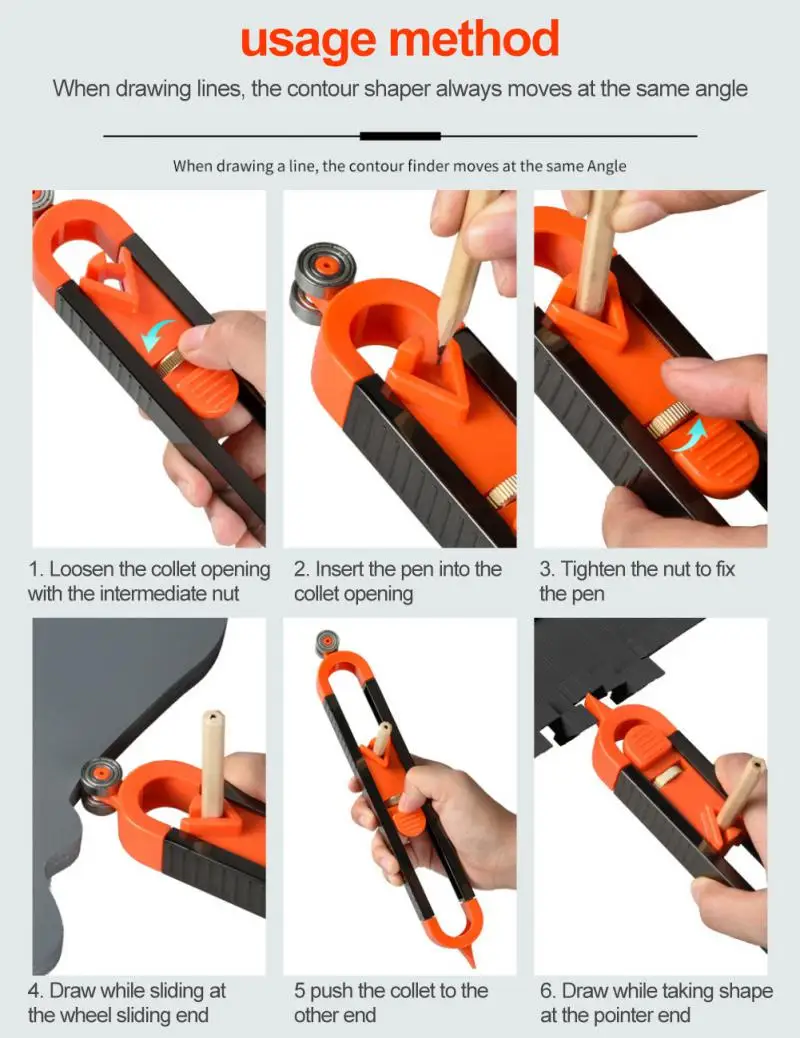 usage method

When drawing lines, the contour shaper always moves at the same angle

When drawing a line, the contour finder moves at the same Angle

1. Loosen the collet opening with the intermediate nut

2. Insert the pen into the collet opening

3. Tighten the nut to fix the pen

4. Draw while sliding at the wheel sliding end

5 push the collet to the other end

6. Draw while taking shape at the pointer end