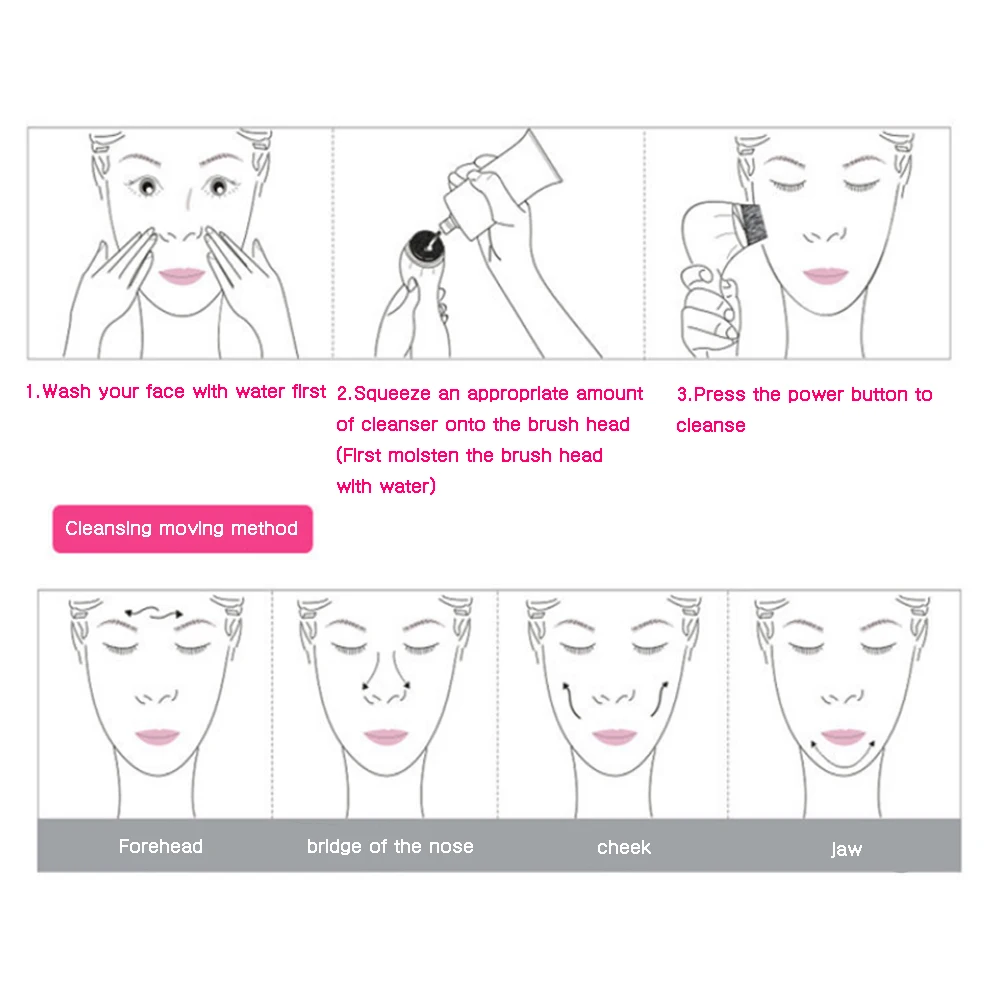 1.Wash your face with water first

2.Squeeze an appropriate amount of cleanser onto the brush head (First moisten the brush head with water)

3.Press the power button to cleanse

Cleansing moving method

Forehead

bridge of the nose

cheek

jaw