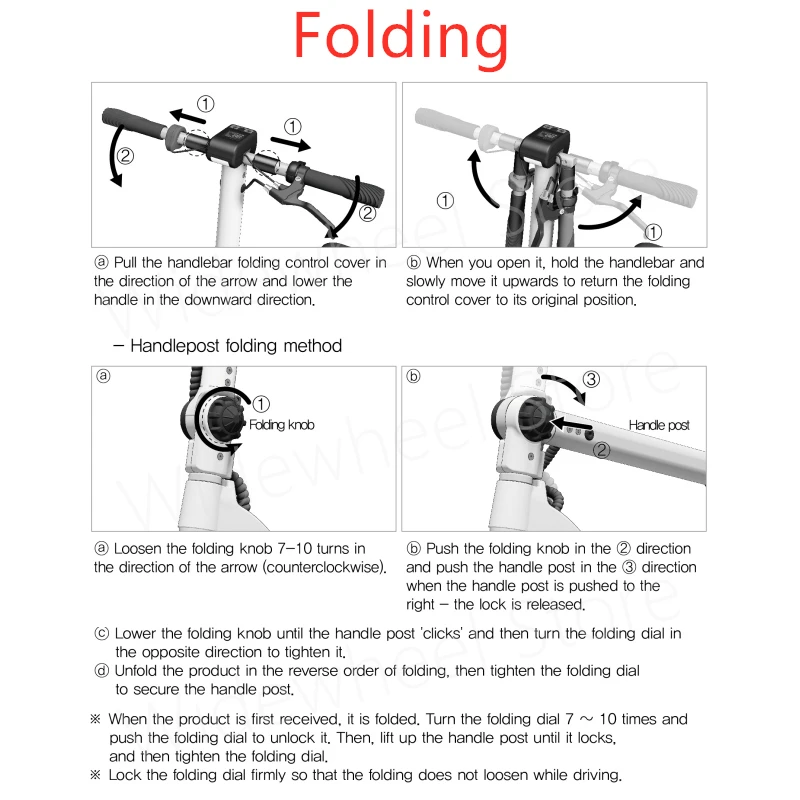 Folding

① ① ② ②

① ①

ⓐ Pull the handlebar folding control cover in the direction of the arrow and lower the handle in the downward direction.

ⓑ When you open it, hold the handlebar and slowly move it upwards to return the folding control cover to its original position.

– Handlepost folding method

ⓐ ① Folding knob

ⓑ ③ Handle post ②

ⓐ Loosen the folding knob 7–10 turns in the direction of the arrow (counterclockwise).

ⓑ Push the folding knob in the ② direction and push the handle post in the ③ direction when the handle post is pushed to the right – the lock is released.

ⓒ Lower the folding knob until the handle post 'clicks' and then turn the folding dial in the opposite direction to tighten it.
ⓓ Unfold the product in the reverse order of folding, then tighten the folding dial to secure the handle post.

※ When the product is first received, it is folded. Turn the folding dial 7 ~ 10 times and push the folding dial to unlock it. Then, lift up the handle post until it locks, and then tighten the folding dial.
※ Lock the folding dial firmly so that the folding does not loosen while driving.

Widewheel Store