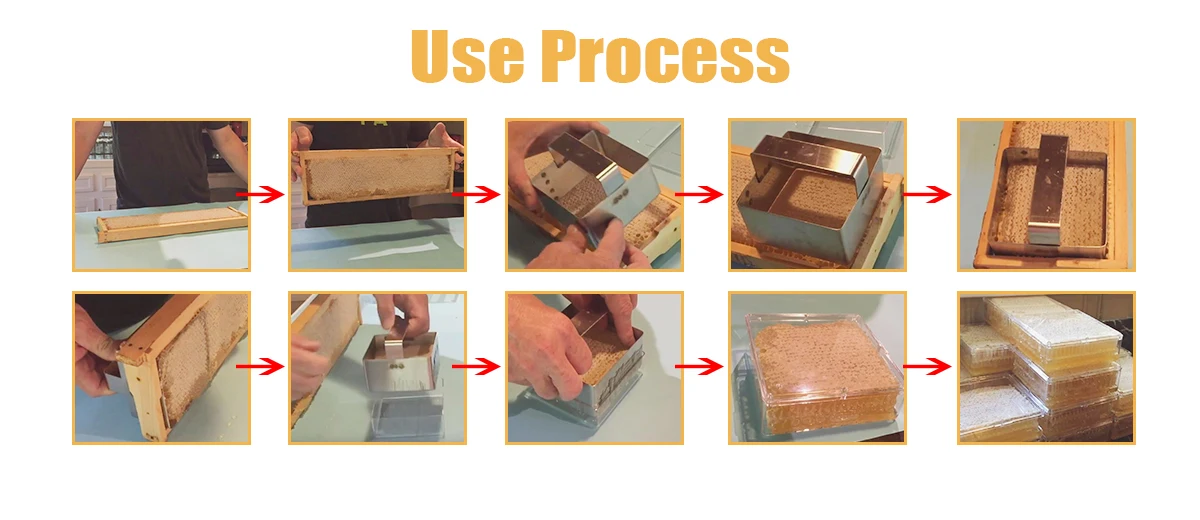 Use Process