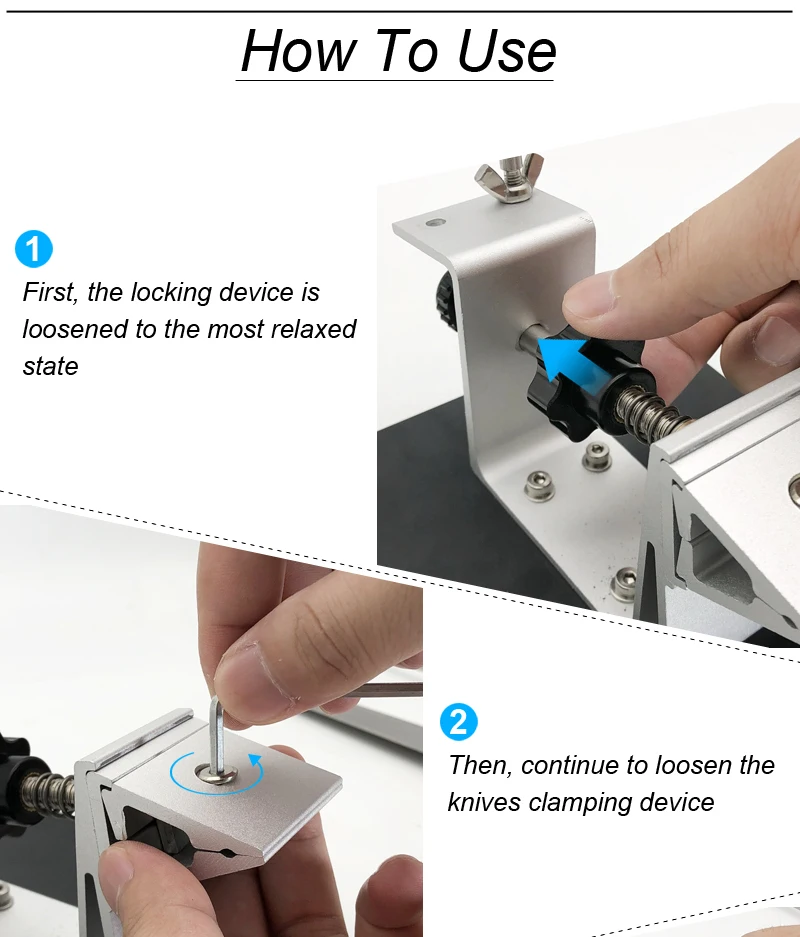 How To Use

1

First, the locking device is loosened to the most relaxed state

2

Then, continue to loosen the knives clamping device