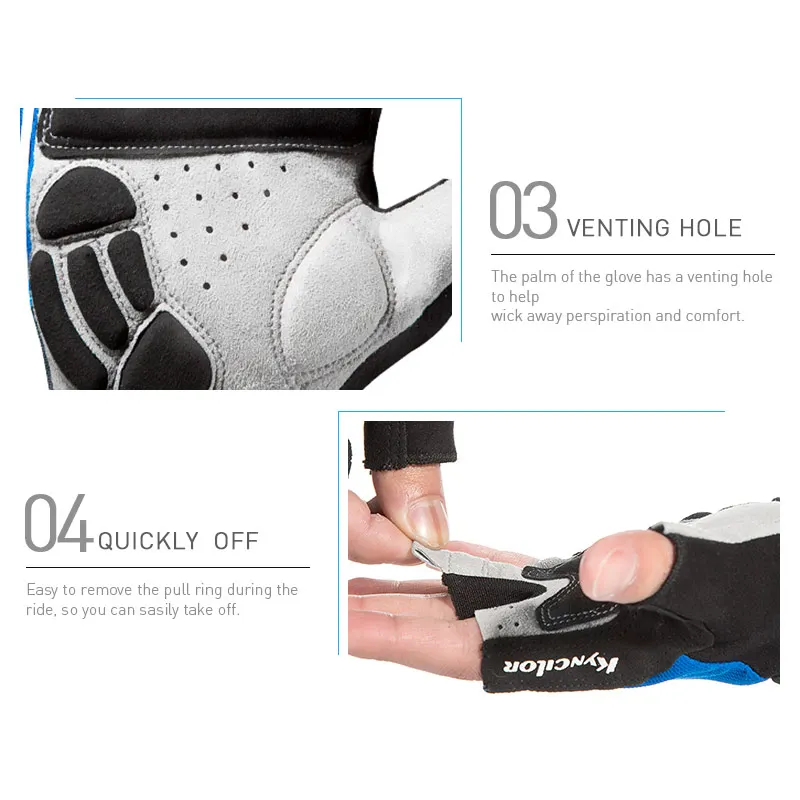 03 VENTING HOLE

The palm of the glove has a venting hole to help
wick away perspiration and comfort.

04 QUICKLY OFF

Easy to remove the pull ring during the ride, so you can sasily take off.

Kyncilor