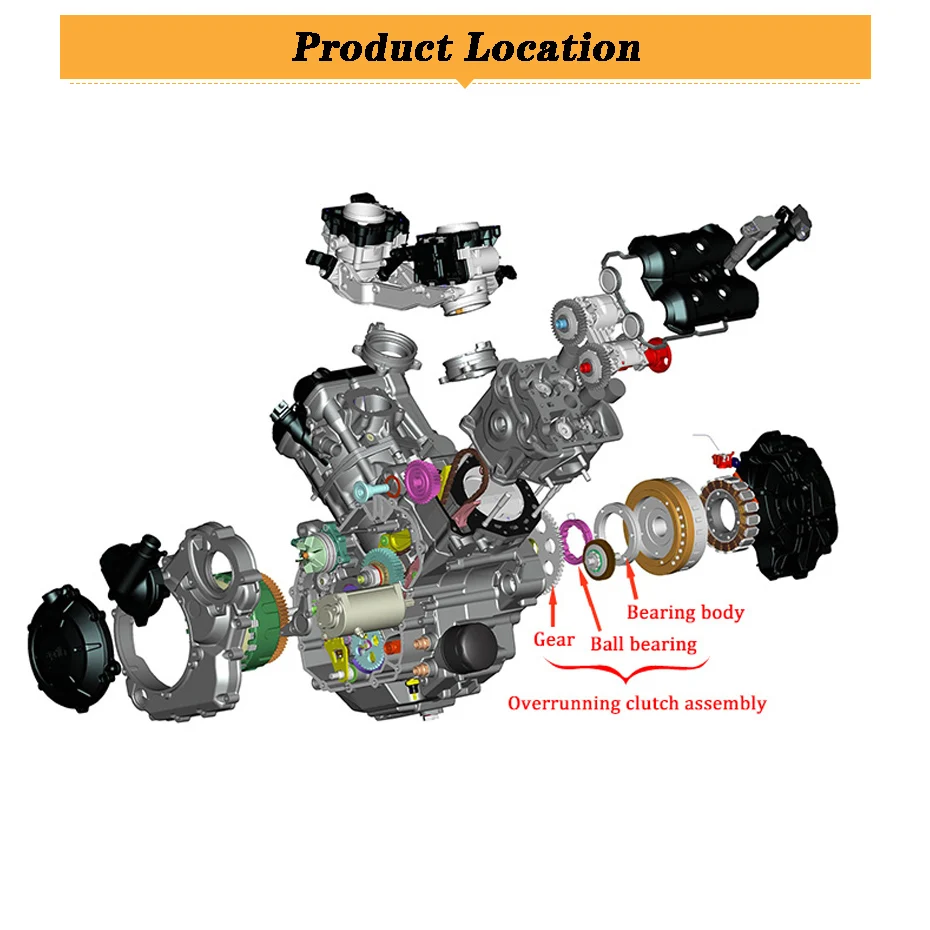 Product Location

Bearing body

Gear

Ball bearing

Overrunning clutch assembly