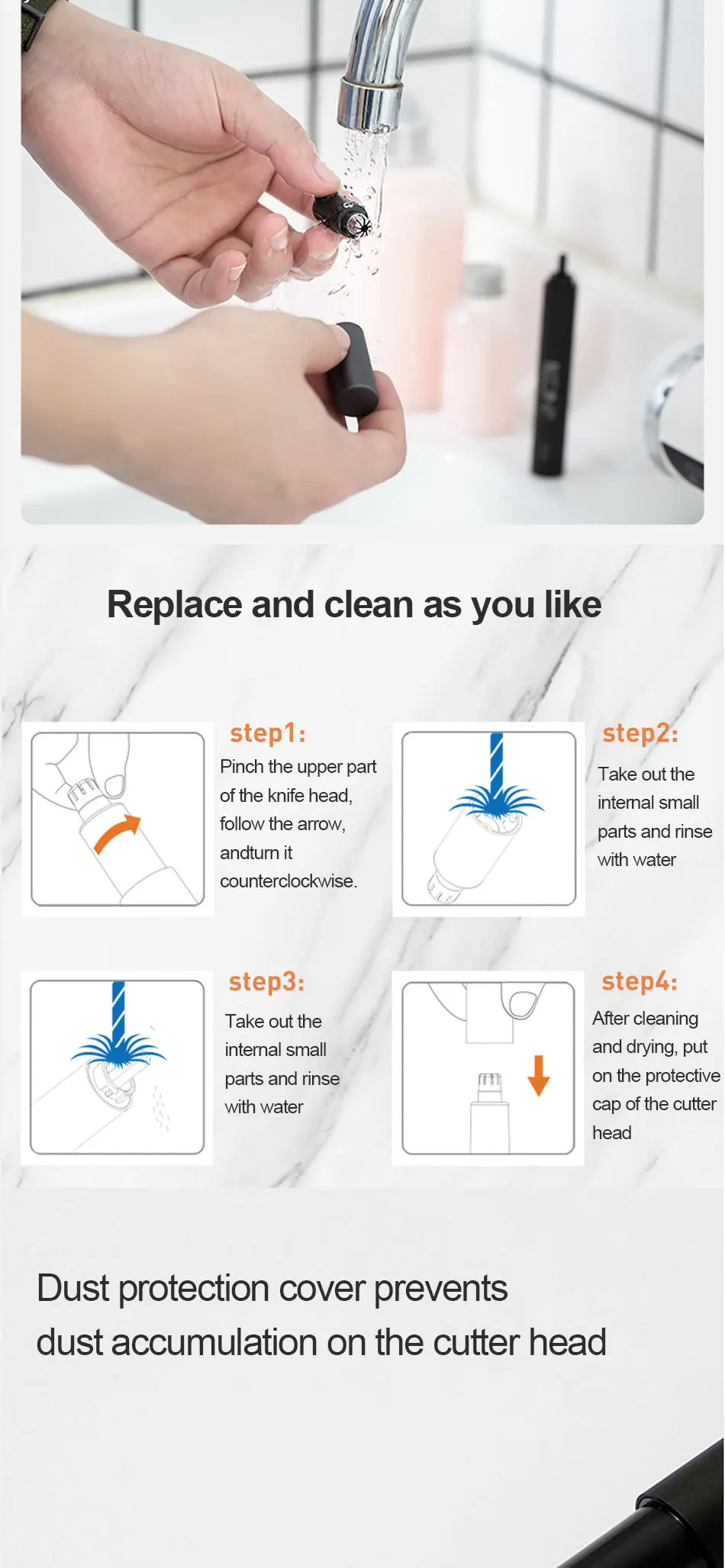 Replace and clean as you like

step1:
Pinch the upper part of the knife head, follow the arrow, andturn it counterclockwise.

step2:
Take out the internal small parts and rinse with water

step3:
Take out the internal small parts and rinse with water

step4:
After cleaning and drying, put on the protective cap of the cutter head

Dust protection cover prevents dust accumulation on the cutter head