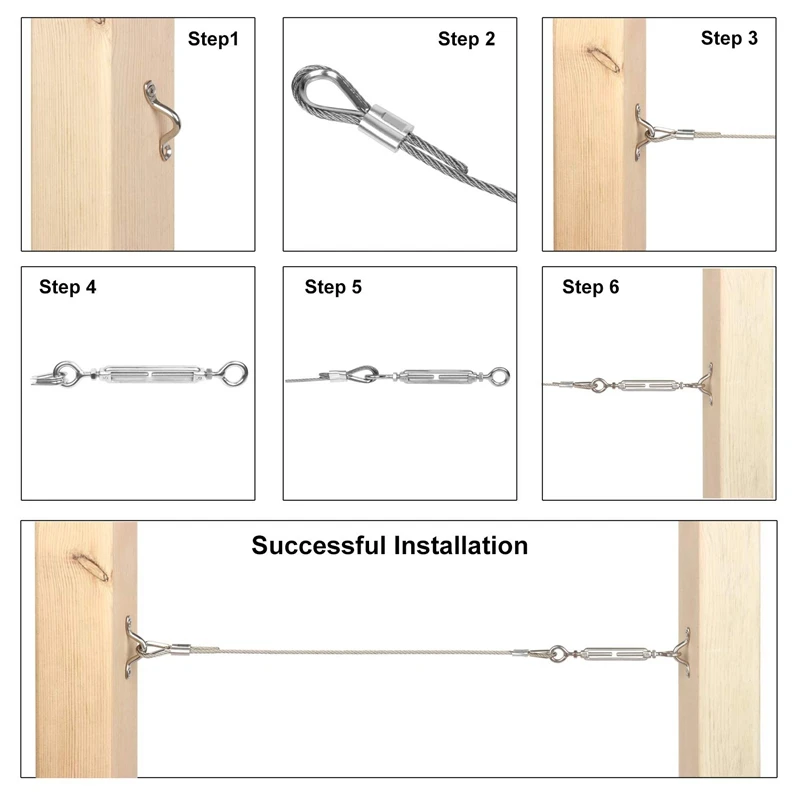 Step1

Step 2

Step 3

Step 4

Step 5

Step 6

Successful Installation