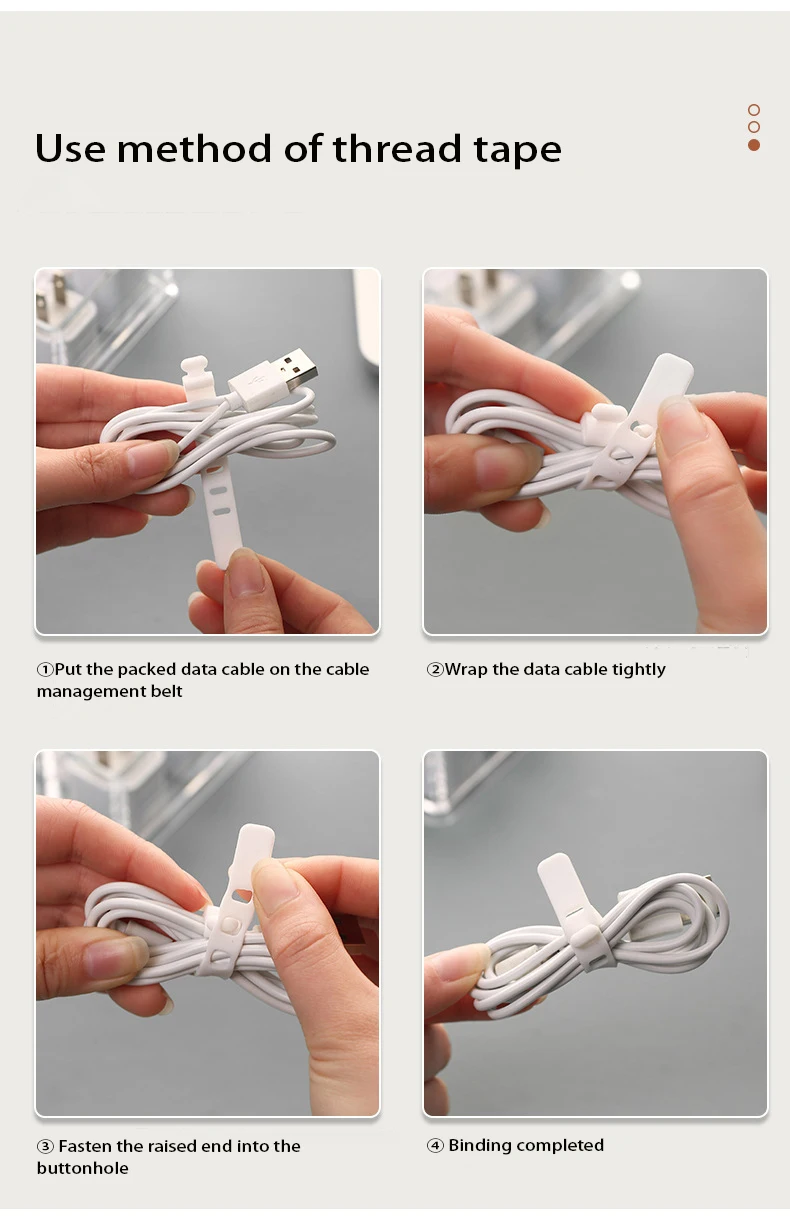 Use method of thread tape

①Put the packed data cable on the cable management belt

②Wrap the data cable tightly

③ Fasten the raised end into the buttonhole

④ Binding completed