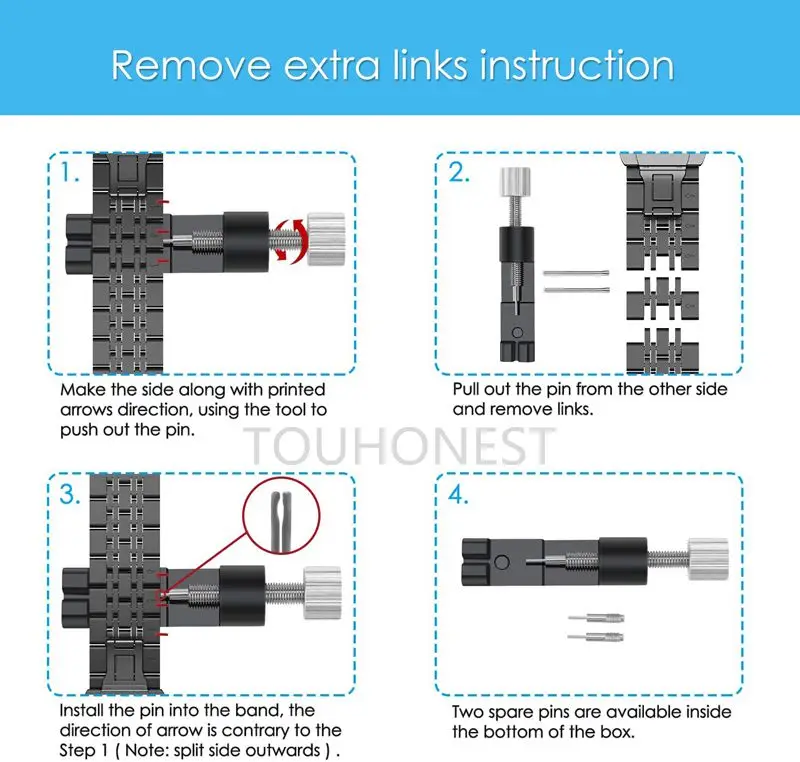 Remove extra links instruction

1.

Make the side along with printed arrows direction, using the tool to push out the pin.

2.

Pull out the pin from the other side and remove links.

TOUHONEST

3.

Install the pin into the band, the direction of arrow is contrary to the Step 1 ( Note: split side outwards ) .

4.

Two spare pins are available inside the bottom of the box.