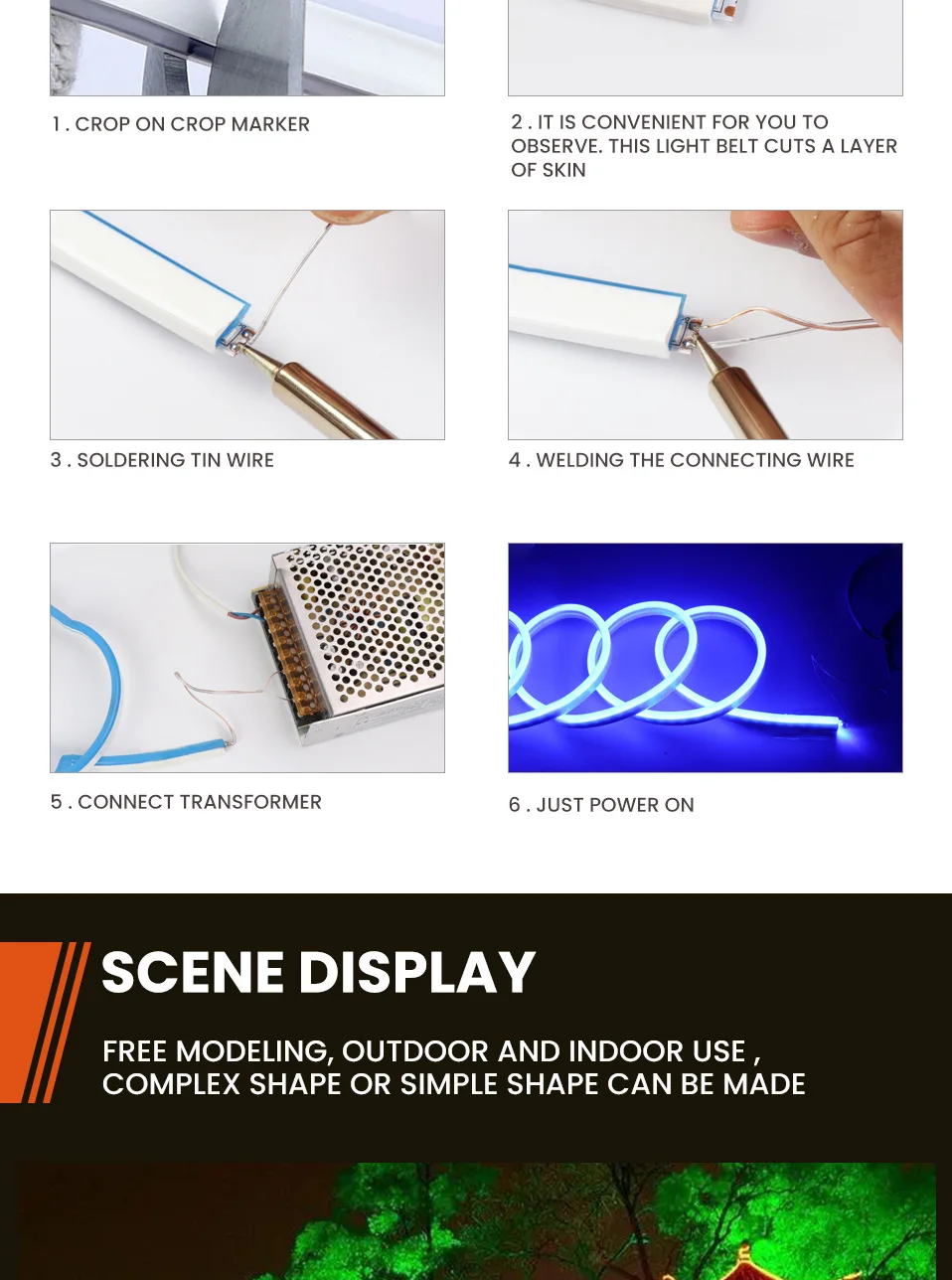 1 . CROP ON CROP MARKER

2 . IT IS CONVENIENT FOR YOU TO OBSERVE. THIS LIGHT BELT CUTS A LAYER OF SKIN

3 . SOLDERING TIN WIRE

4 . WELDING THE CONNECTING WIRE

5 . CONNECT TRANSFORMER

6 . JUST POWER ON

SCENE DISPLAY

FREE MODELING, OUTDOOR AND INDOOR USE , COMPLEX SHAPE OR SIMPLE SHAPE CAN BE MADE