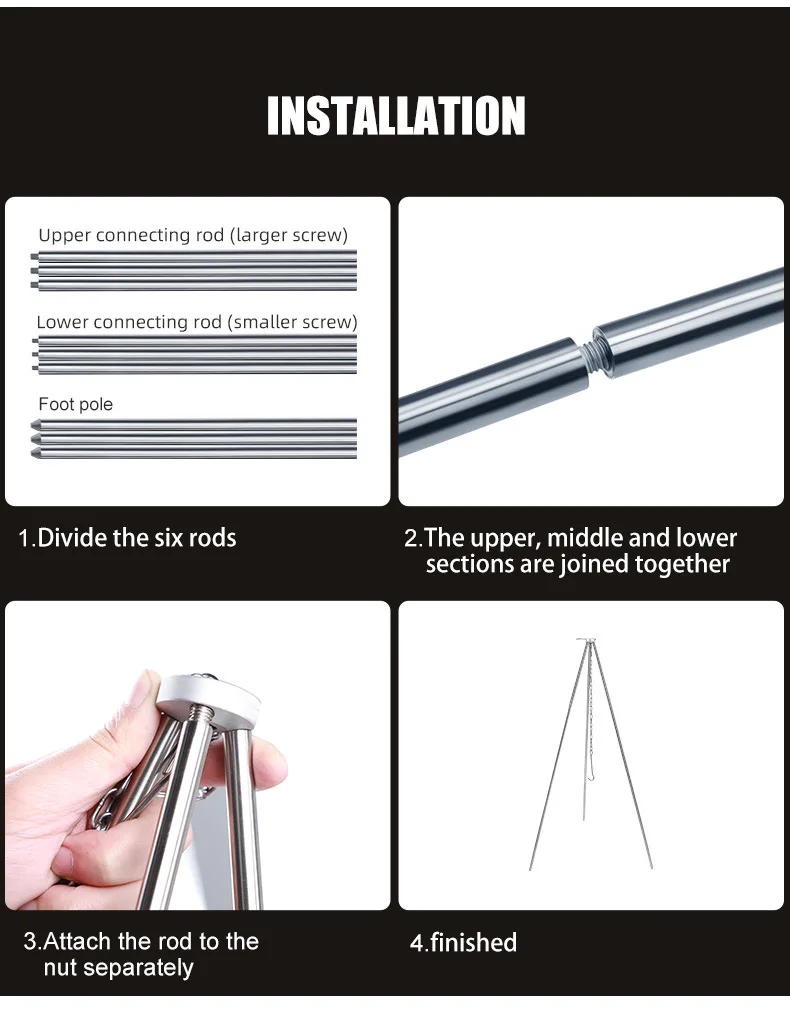 INSTALLATION

Upper connecting rod (larger screw)

Lower connecting rod (smaller screw)

Foot pole

1.Divide the six rods

2.The upper, middle and lower sections are joined together

3.Attach the rod to the nut separately

4.finished