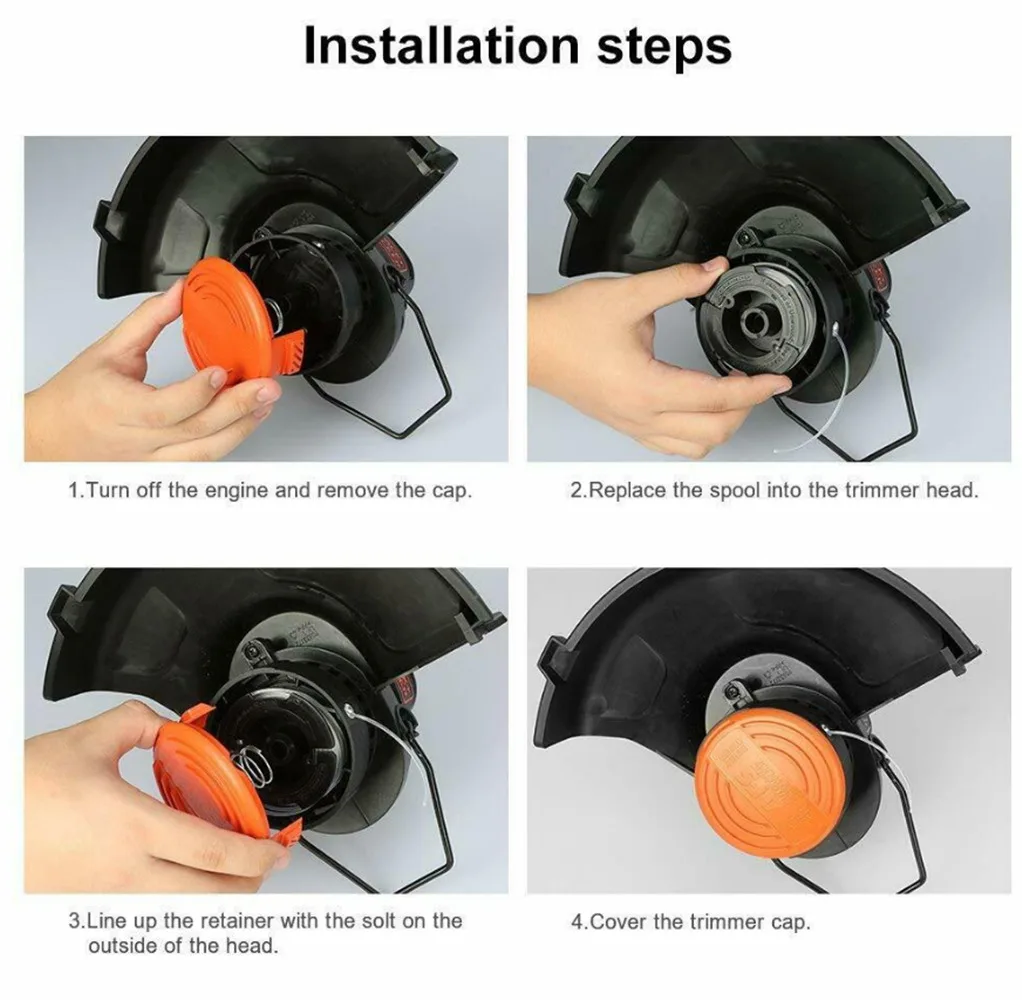 Installation steps

1.Turn off the engine and remove the cap.

2.Replace the spool into the trimmer head.

3.Line up the retainer with the solt on the outside of the head.

4.Cover the trimmer cap.